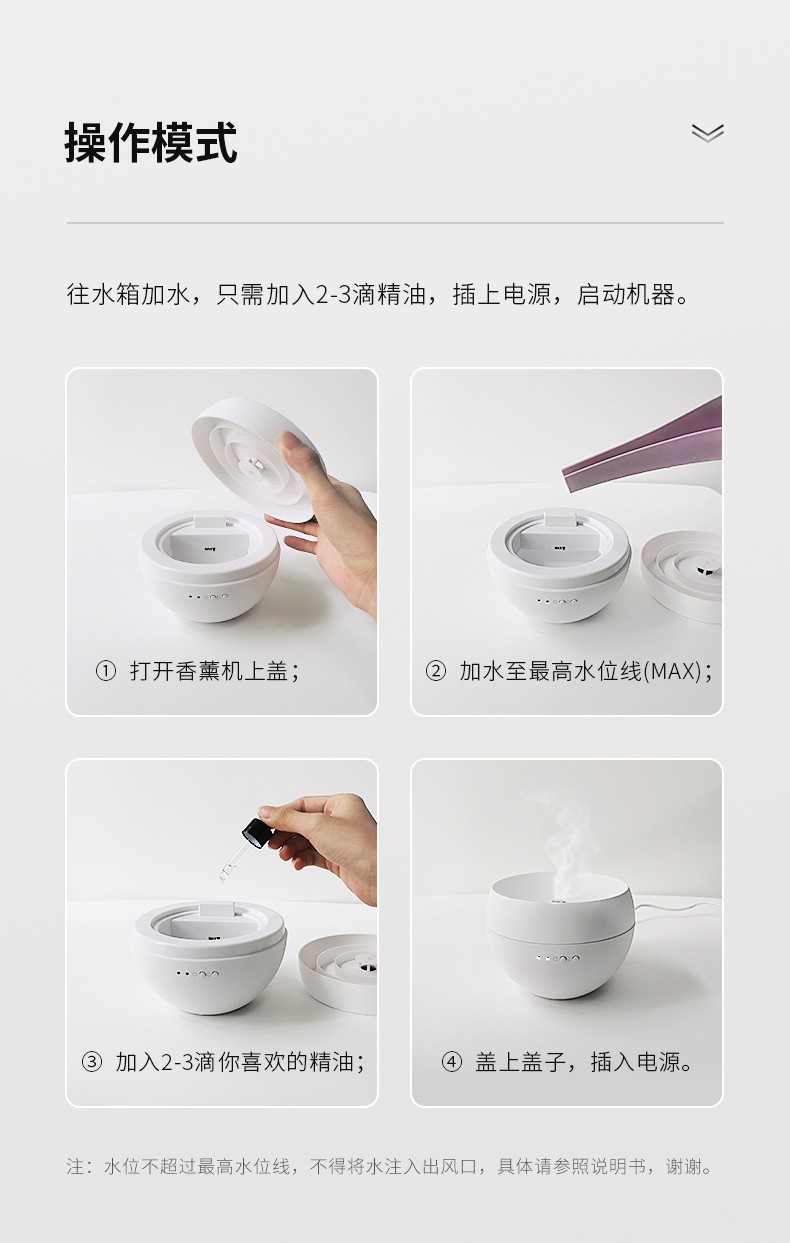 操作模式

往水箱加水，只需加入2-3滴精油，插上电源，启动机器。

① 打开香薰机上盖；

② 加水至最高水位线(MAX)；

③ 加入2-3滴你喜欢的精油；

④ 盖上盖子，插入电源。

注：水位不超过最高水位线，不得将水注入出风口，具体请参照说明书，谢谢。