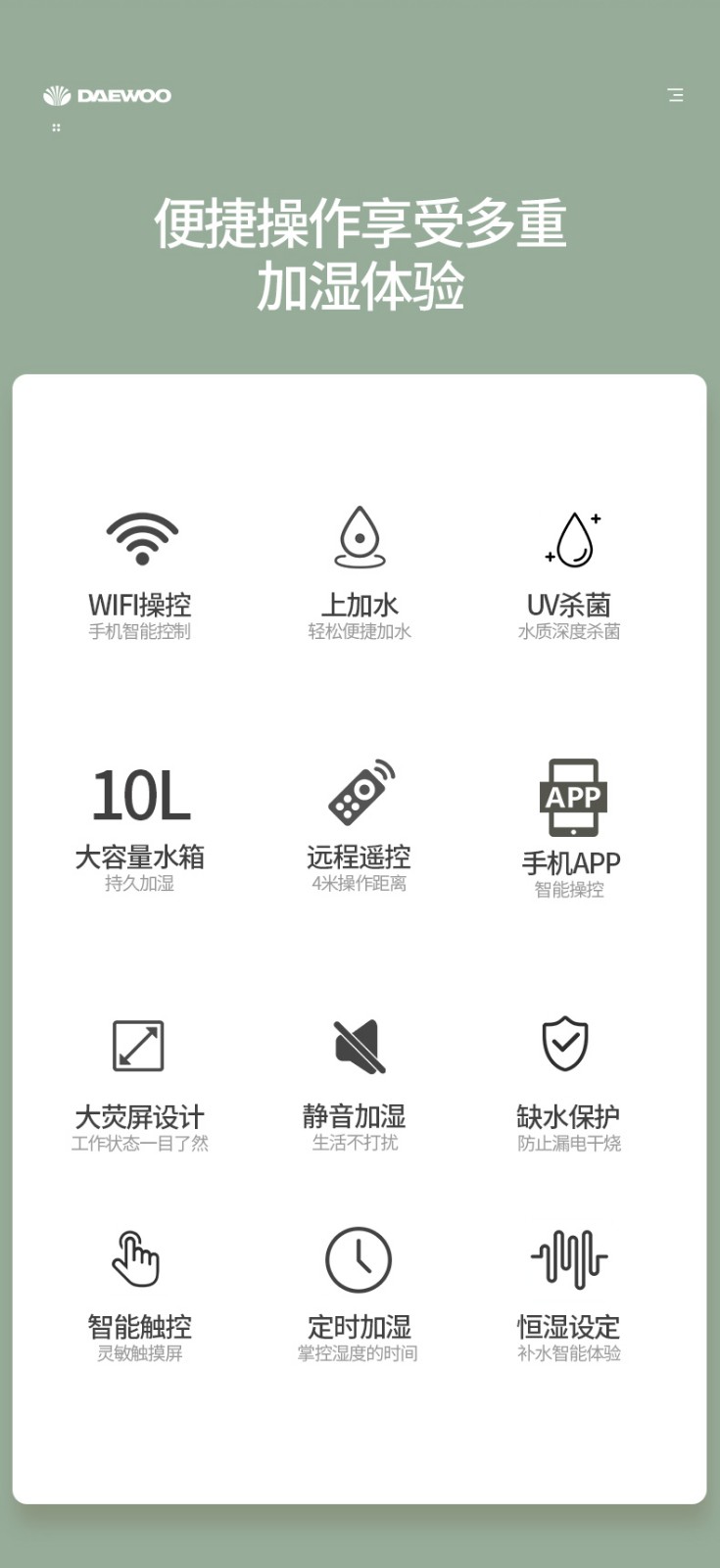 DAEWOO

便捷操作享受多重
加湿体验

WIFI操控
手机智能控制

上加水
轻松便捷加水

UV杀菌
水质深度杀菌

10L
大容量水箱
持久加湿

远程遥控
4米操作距离

APP
手机APP
智能操控

大荧屏设计
工作状态一目了然

静音加湿
生活不打扰

缺水保护
防止漏电干烧

智能触控
灵敏触摸屏

定时加湿
掌控湿度的时间

恒湿设定
补水智能体验