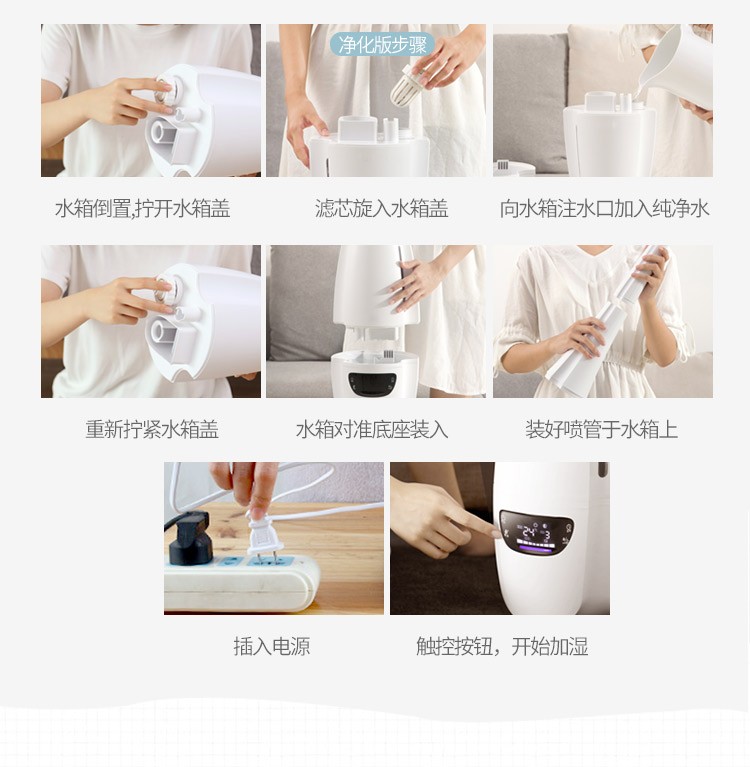 净化版步骤

水箱倒置,拧开水箱盖

滤芯旋入水箱盖

向水箱注水口加入纯净水

重新拧紧水箱盖

水箱对准底座装入

装好喷管于水箱上

插入电源

触控按钮，开始加湿