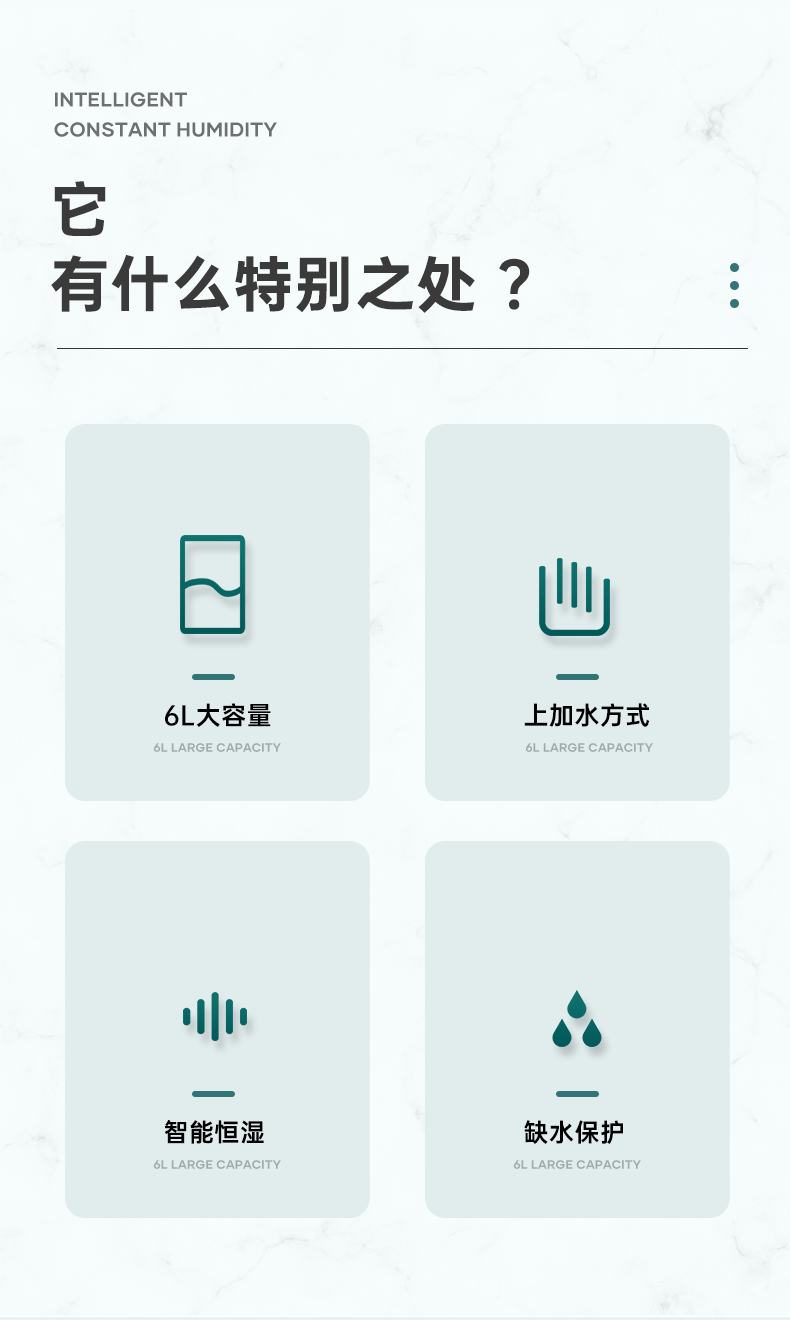 INTELLIGENT
CONSTANT HUMIDITY

它
有什么特别之处？

6L大容量
6L LARGE CAPACITY

上加水方式
6L LARGE CAPACITY

智能恒湿
6L LARGE CAPACITY

缺水保护
6L LARGE CAPACITY