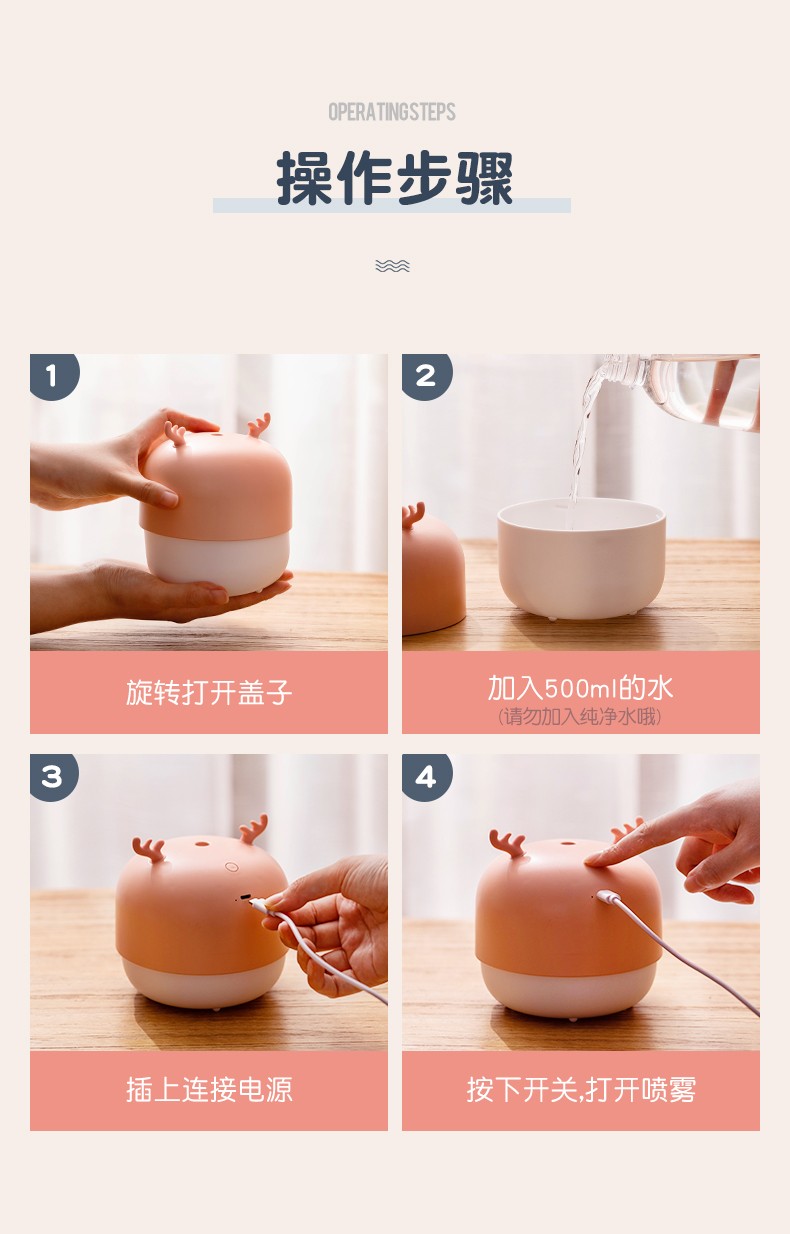 OPERATINGSTEPS

操作步骤

1

旋转打开盖子

2

加入500ml的水

(请勿加入纯净水哦)

3

插上连接电源

4

按下开关,打开喷雾