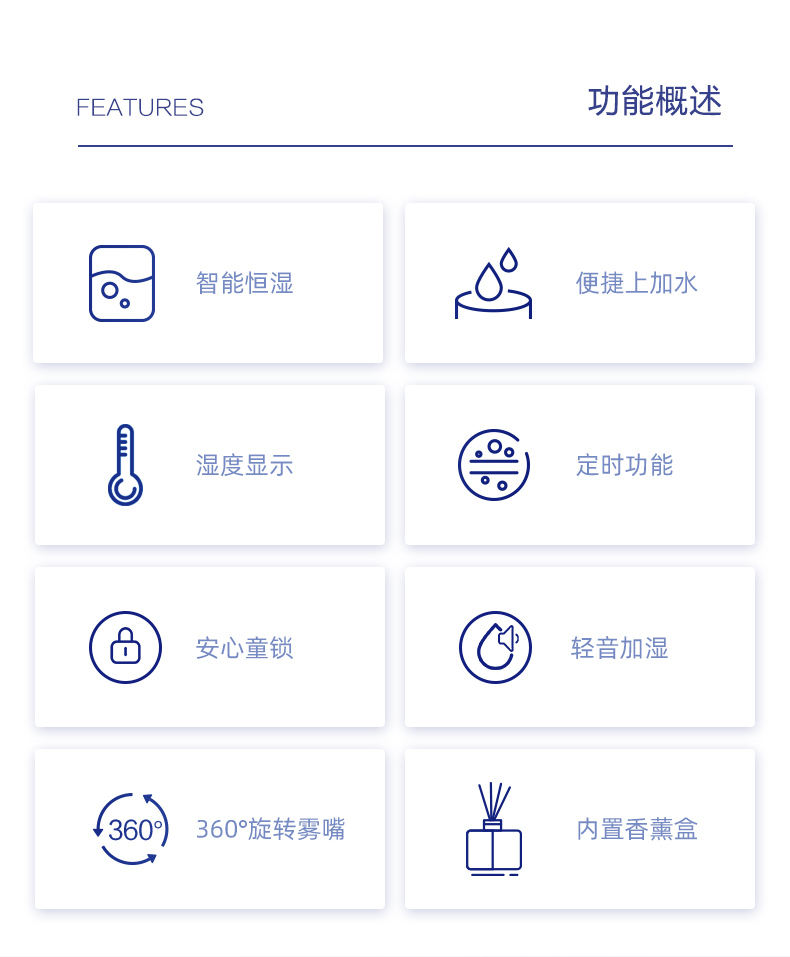 FEATURES

功能概述

智能恒湿

便捷上加水

湿度显示

定时功能

安心童锁

轻音加湿

360°

360°旋转雾嘴

内置香薰盒