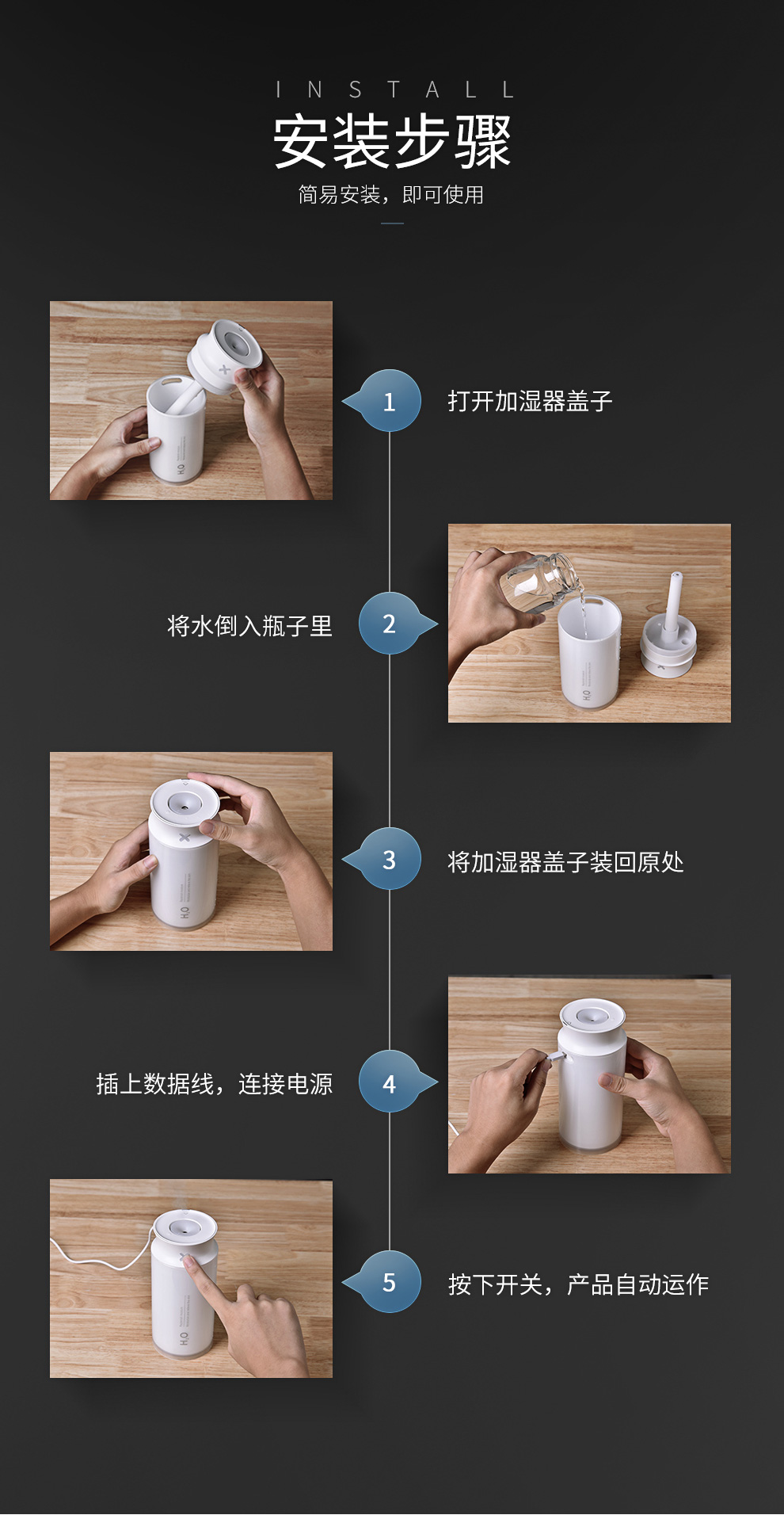 INSTALL
安装步骤
简易安装，即可使用

1
打开加湿器盖子

将水倒入瓶子里
2

3
将加湿器盖子装回原处

插上数据线，连接电源
4

5
按下开关，产品自动运作