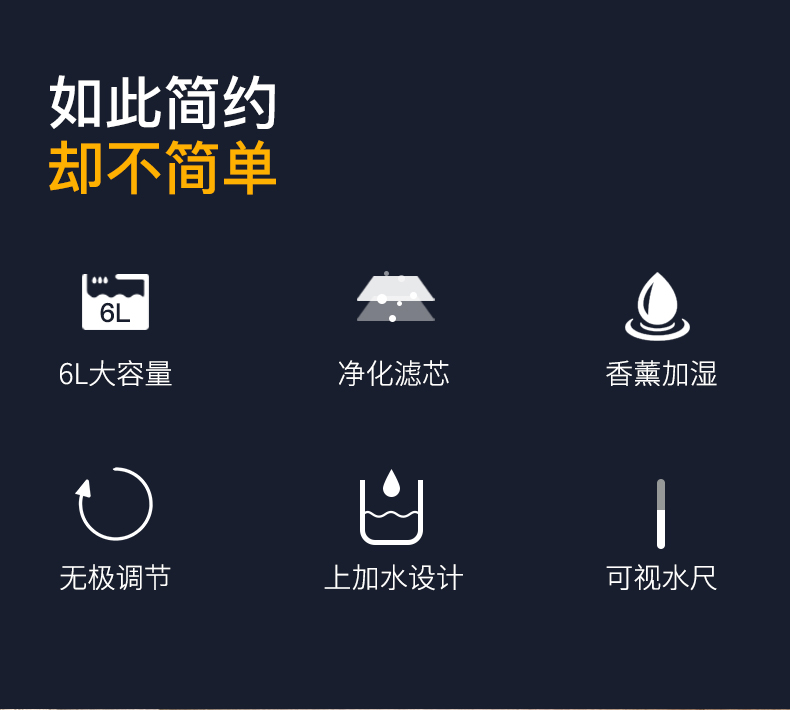 如此简约
却不简单

6L

6L大容量

净化滤芯

香薰加湿

无极调节

上加水设计

可视水尺