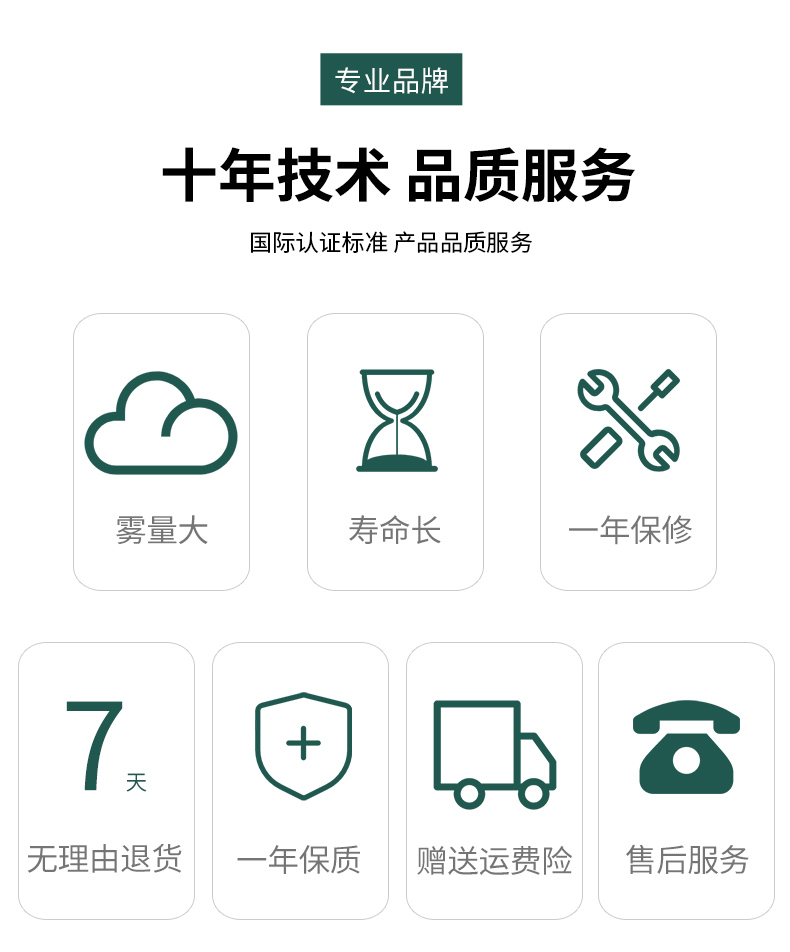 专业品牌

十年技术 品质服务

国际认证标准 产品品质服务

雾量大

寿命长

一年保修

7天

无理由退货

一年保质

赠送运费险

售后服务