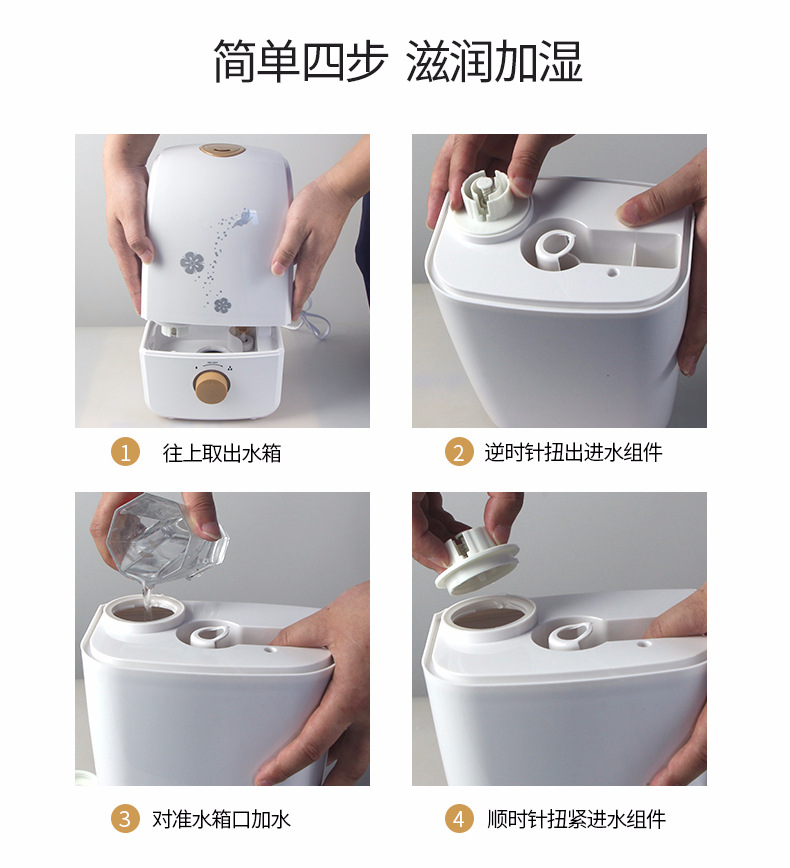 简单四步 滋润加湿

1 往上取出水箱

2 逆时针扭出进水组件

3 对准水箱口加水

4 顺时针扭紧进水组件