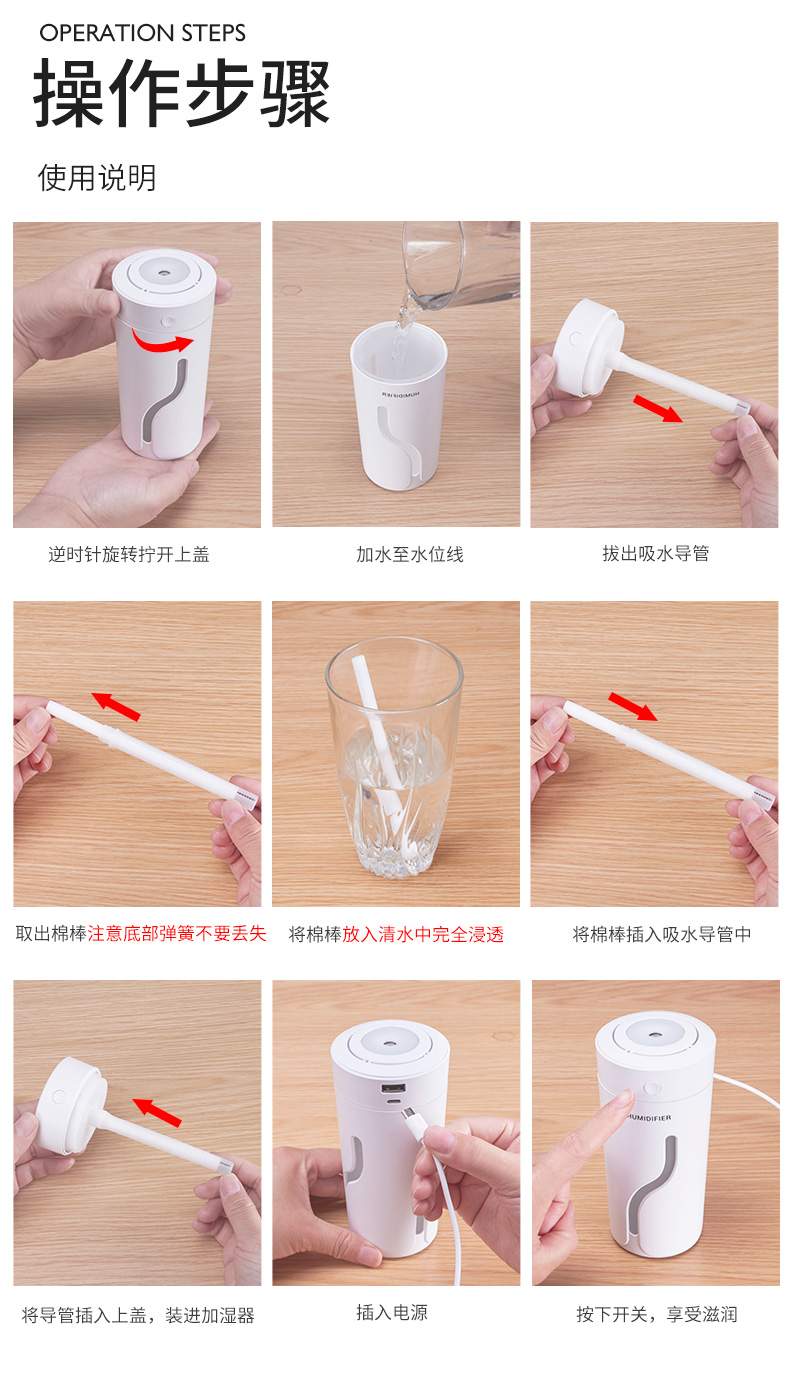 OPERATION STEPS
操作步骤

使用说明

逆时针旋转拧开上盖

HUMIDIFIER

加水至水位线

拔出吸水导管

取出棉棒注意底部弹簧不要丢失

将棉棒放入清水中完全浸透

将棉棒插入吸水导管中

将导管插入上盖，装进加湿器

插入电源

HUMIDIFIER

按下开关，享受滋润