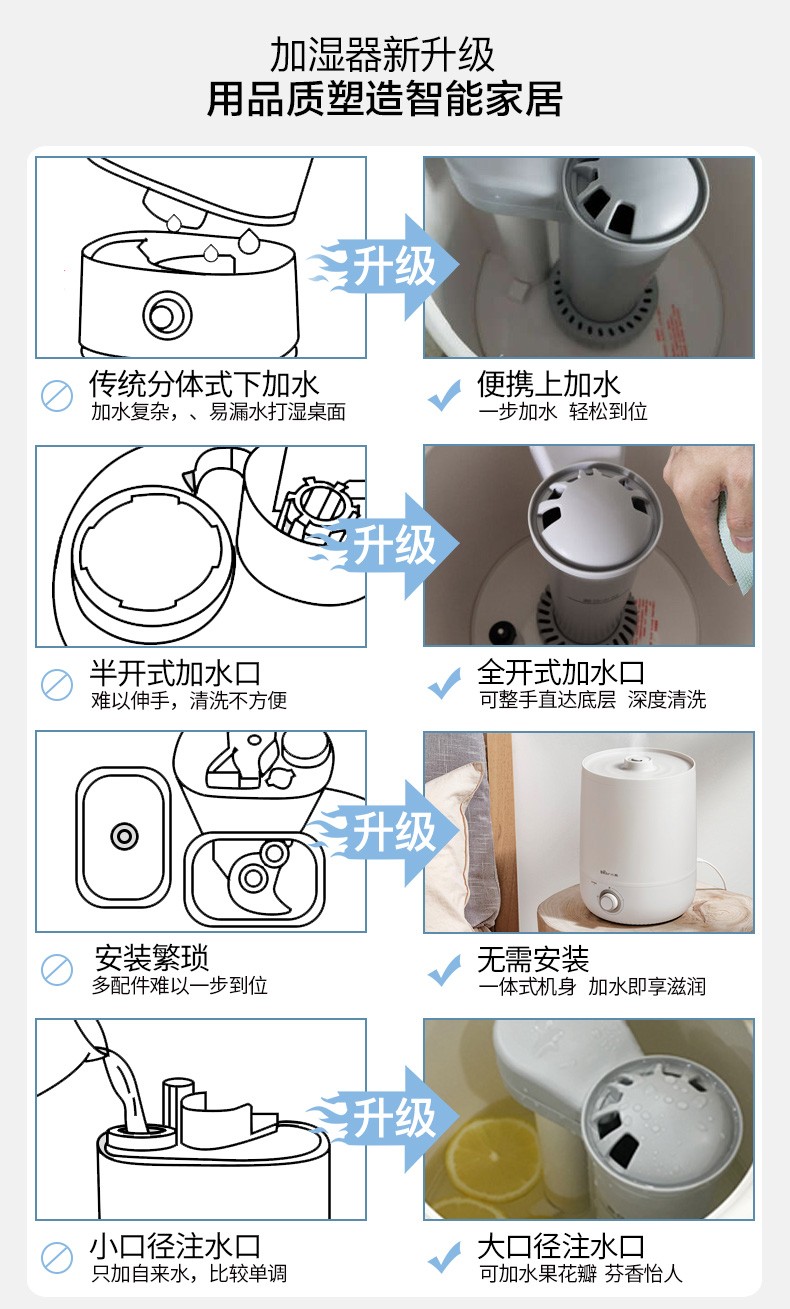 加湿器新升级
用品质塑造智能家居

升级

传统分体式下加水
加水复杂，、易漏水打湿桌面

便携上加水
一步加水 轻松到位

升级

半开式加水口
难以伸手，清洗不方便

全开式加水口
可整手直达底层 深度清洗

升级

安装繁琐
多配件难以一步到位

无需安装
一体式机身 加水即享滋润

升级

小口径注水口
只加自来水，比较单调

大口径注水口
可加水果花瓣 芬香怡人