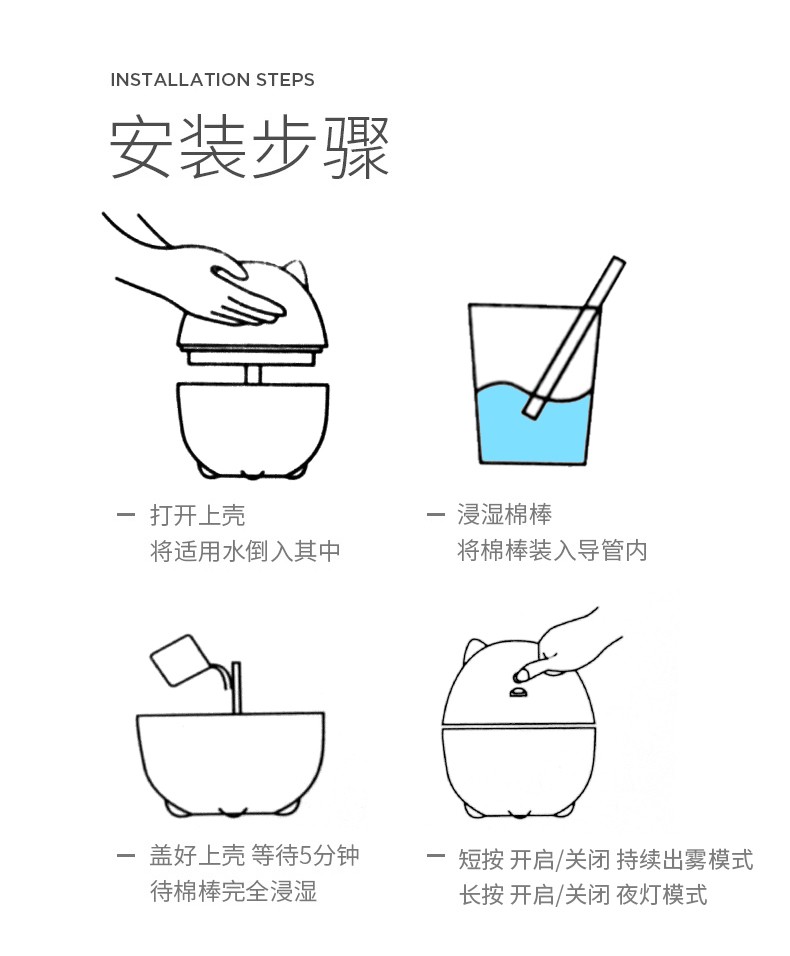 INSTALLATION STEPS

安装步骤

一 打开上壳
将适用水倒入其中

一 浸湿棉棒
将棉棒装入导管内

一 盖好上壳 等待5分钟
待棉棒完全浸湿

一 短按 开启/关闭 持续出雾模式
长按 开启/关闭 夜灯模式