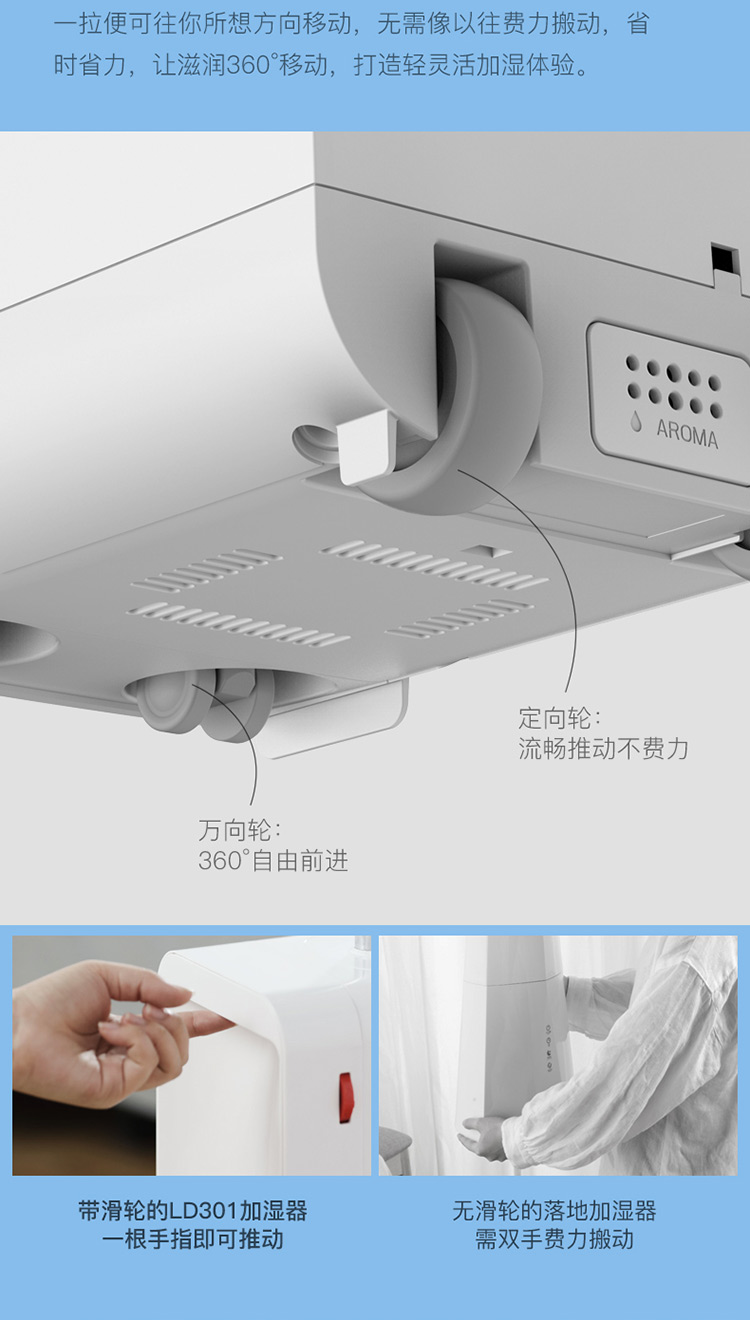 一拉便可往你所想方向移动，无需像以往费力搬动，省时省力，让滋润360°移动，打造轻灵活加湿体验。

AROMA

定向轮：
流畅推动不费力

万向轮：
360°自由前进

带滑轮的LD301加湿器
一根手指即可推动

无滑轮的落地加湿器
需双手费力搬动