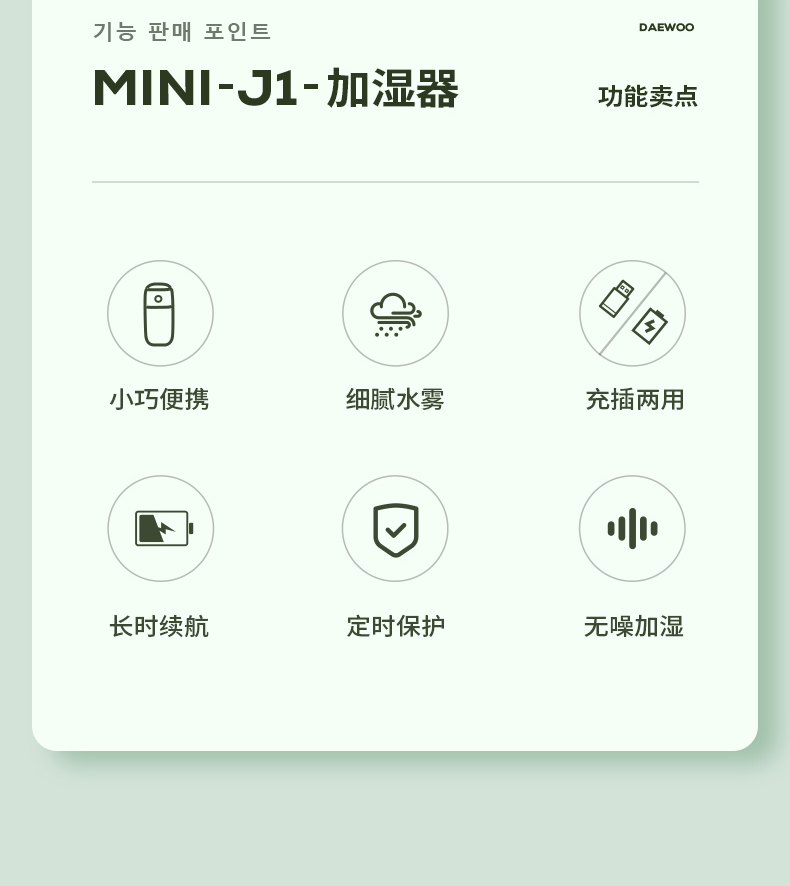 기능 판매 포인트

DAEWOO

MINI-J1-加湿器

功能卖点

小巧便携

细腻水雾

充插两用

长时续航

定时保护

无噪加湿