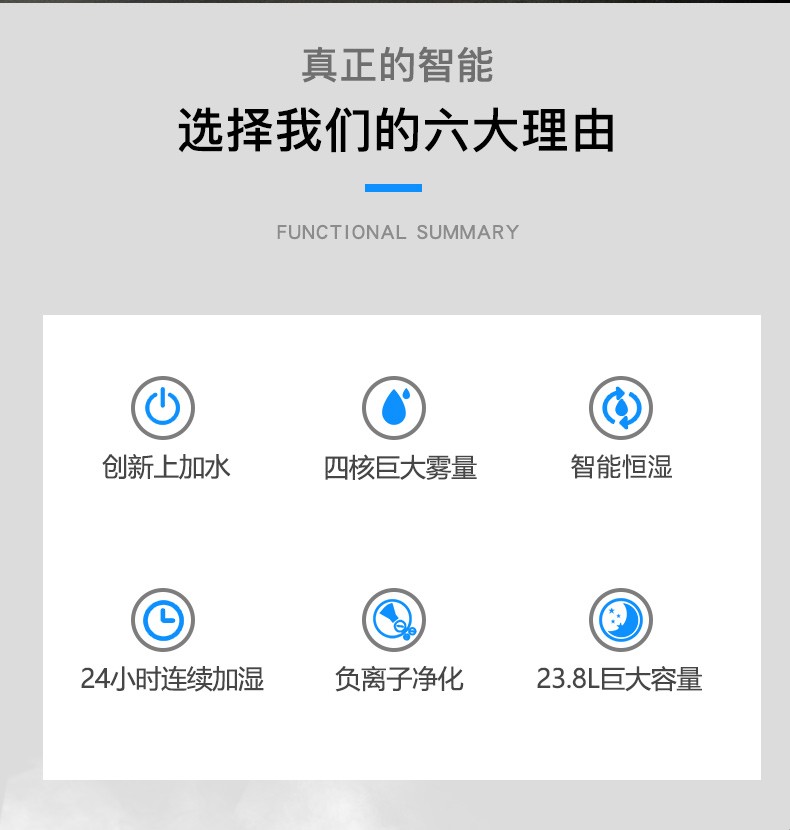 真正的智能

选择我们的六大理由

FUNCTIONAL SUMMARY

创新上加水

四核巨大雾量

智能恒湿

24小时连续加湿

负离子净化

23.8L巨大容量