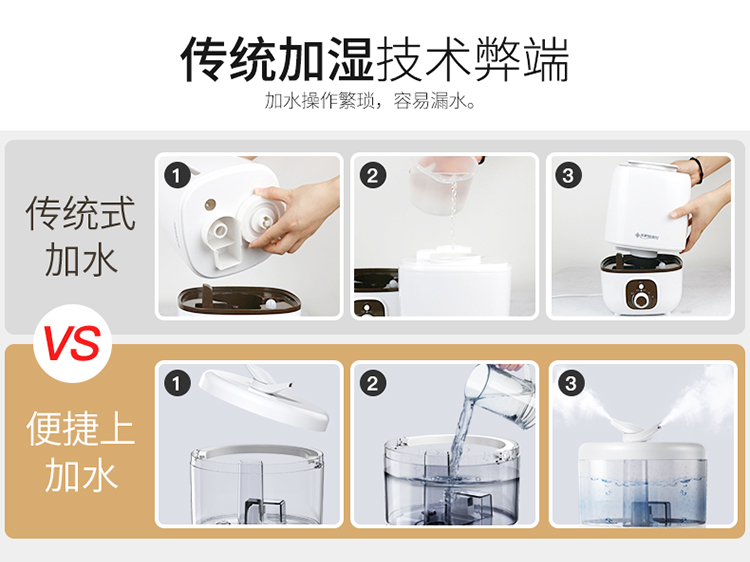 传统加湿技术弊端

加水操作繁琐，容易漏水。

传统式加水

1

2

3

VS

便捷上加水

1

2

3