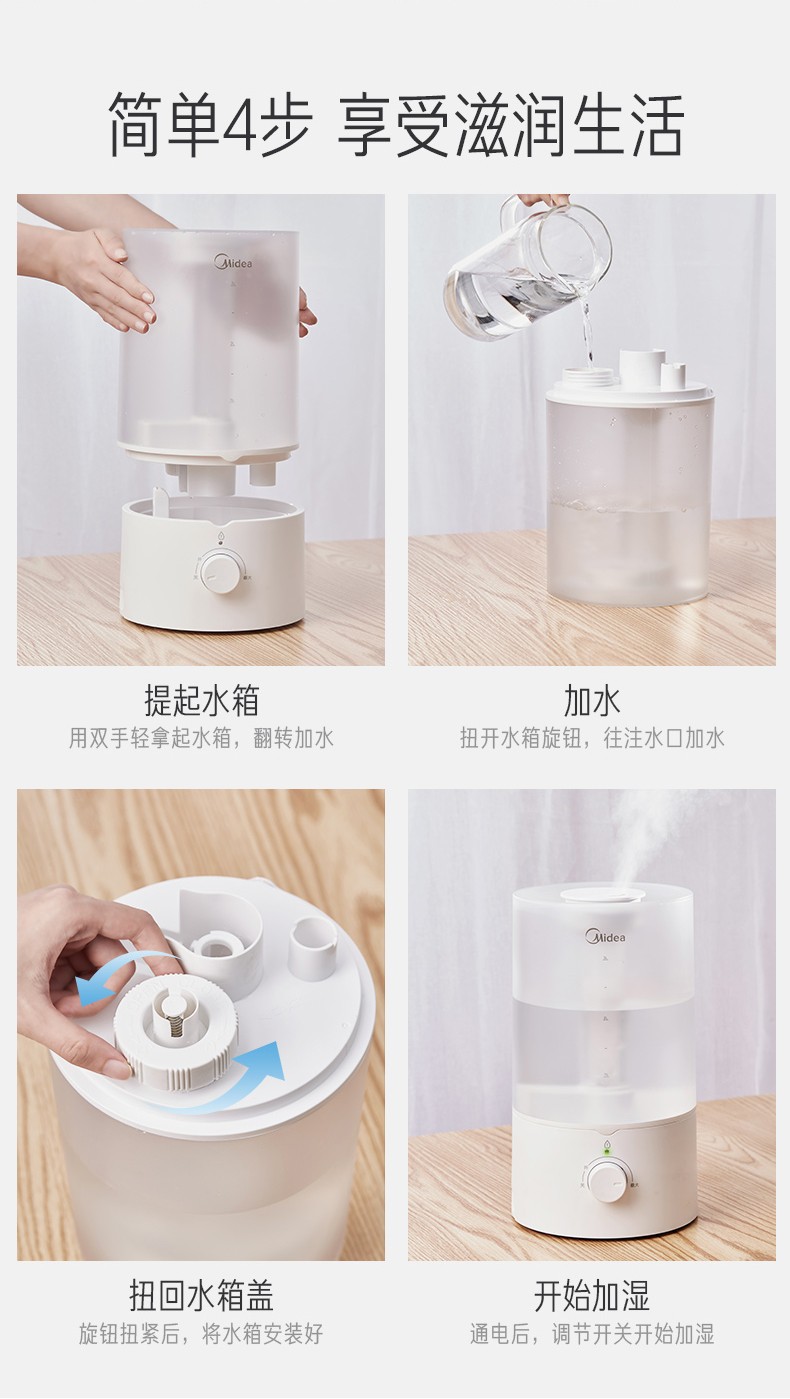 简单4步 享受滋润生活

Midea

提起水箱
用双手轻拿起水箱，翻转加水

加水
扭开水箱旋钮，往注水口加水

扭回水箱盖
旋钮扭紧后，将水箱安装好

Midea

开始加湿
通电后，调节开关开始加湿