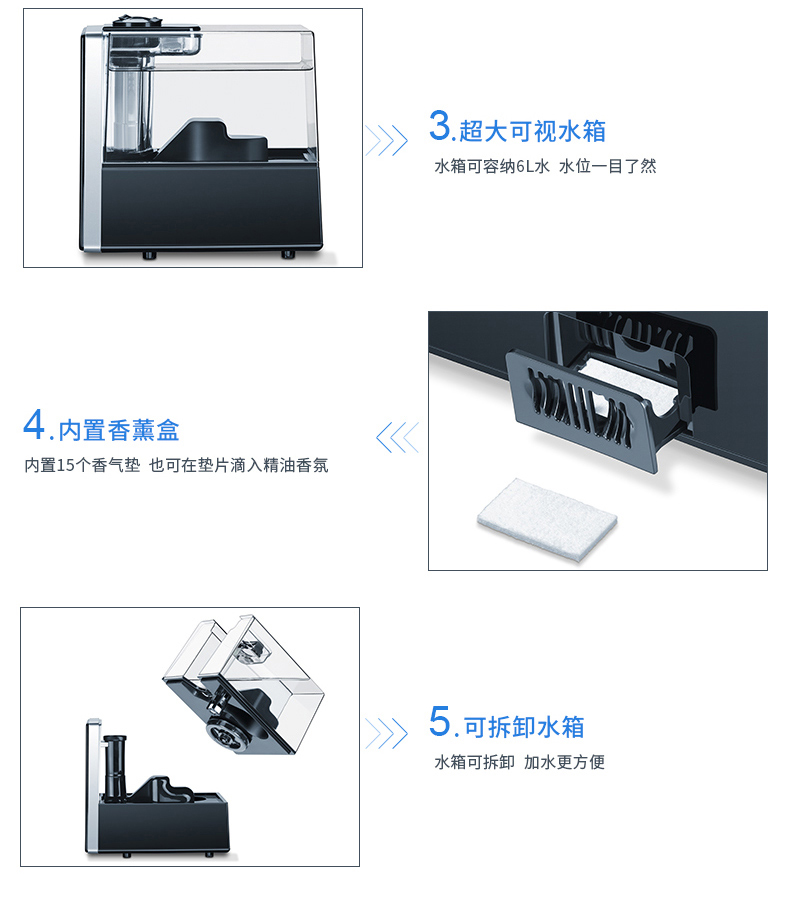 3.超大可视水箱

水箱可容纳6L水 水位一目了然

4.内置香薰盒

内置15个香气垫 也可在垫片滴入精油香氛

5.可拆卸水箱

水箱可拆卸 加水更方便