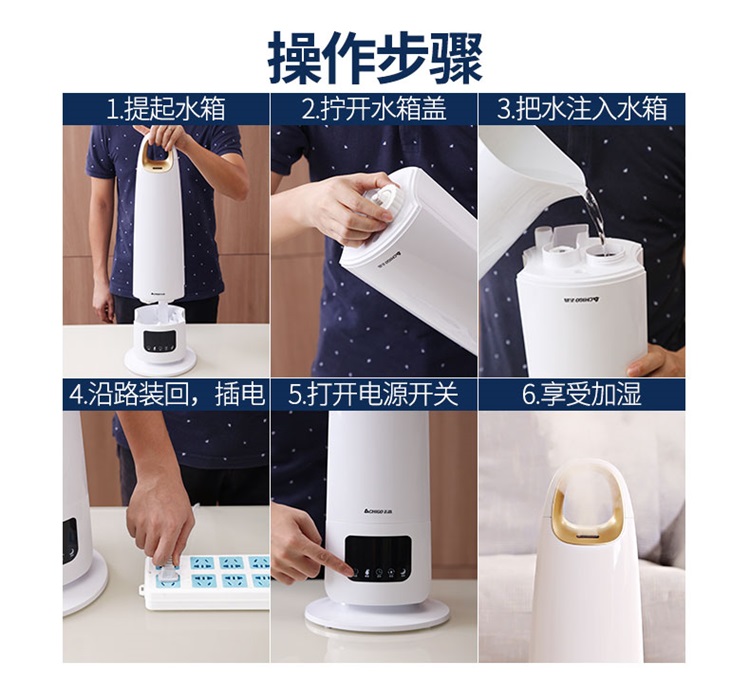 操作步骤

1.提起水箱

2.拧开水箱盖

3.把水注入水箱

4.沿路装回，插电

5.打开电源开关

6.享受加湿

CHIGO 志高