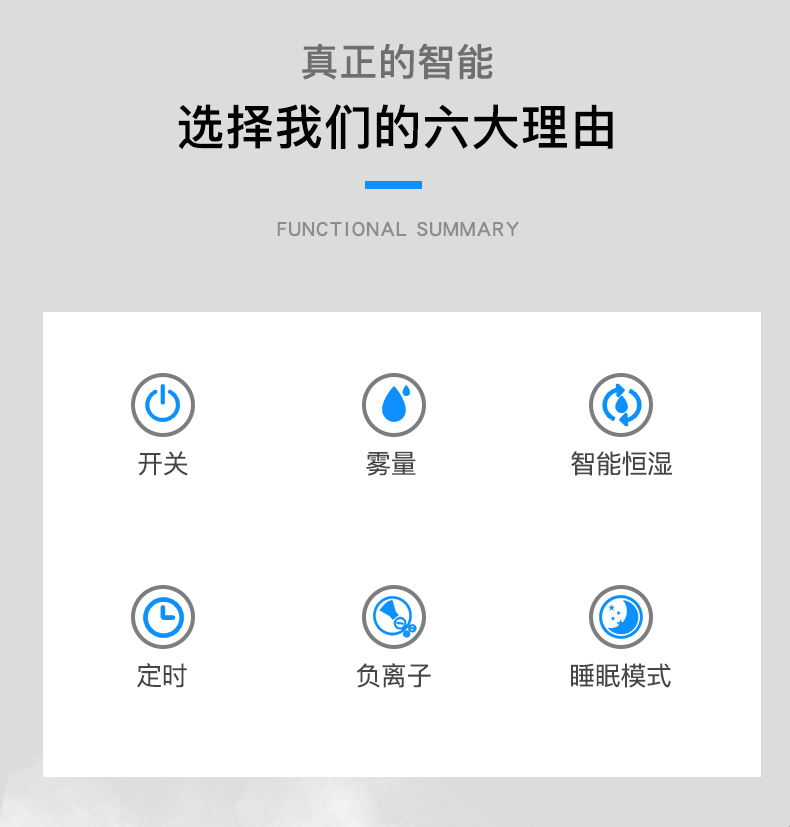 真正的智能

选择我们的六大理由

FUNCTIONAL SUMMARY

开关

雾量

智能恒湿

定时

负离子

睡眠模式