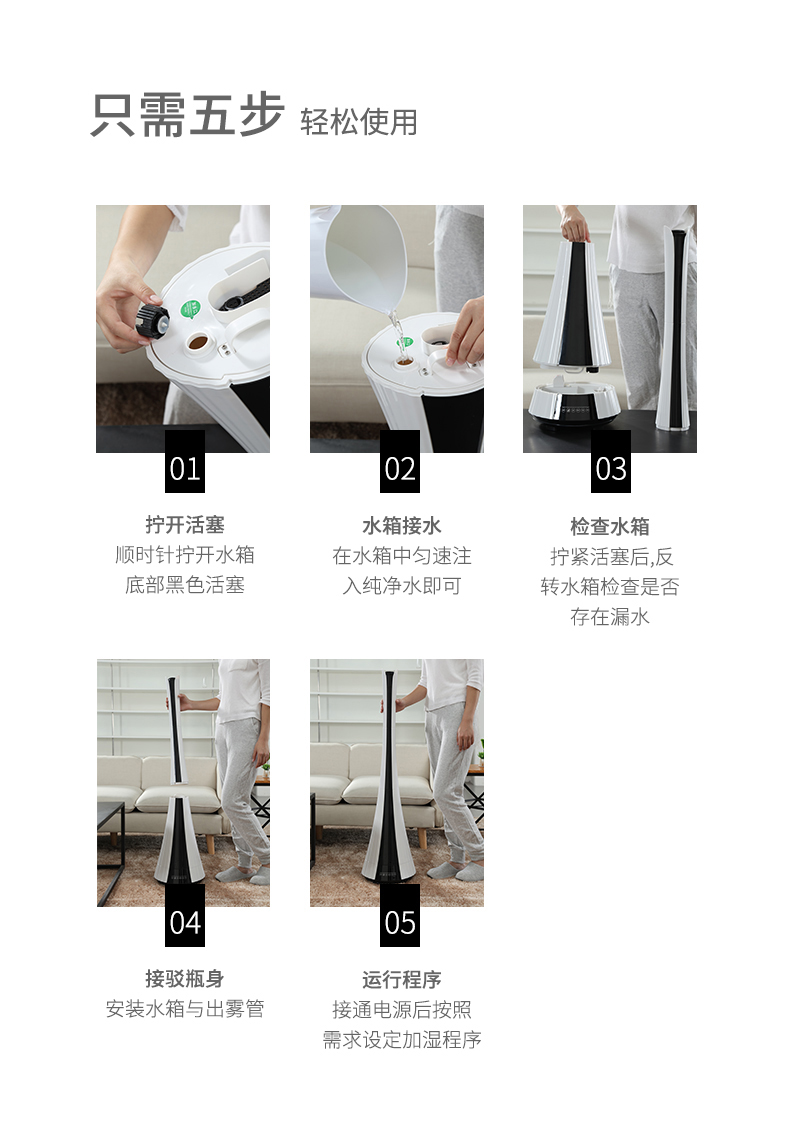 只需五步 轻松使用

01

拧开活塞
顺时针拧开水箱底部黑色活塞

02

水箱接水
在水箱中匀速注入纯净水即可

03

检查水箱
拧紧活塞后,反转水箱检查是否存在漏水

04

接驳瓶身
安装水箱与出雾管

05

运行程序
接通电源后按照需求设定加湿程序