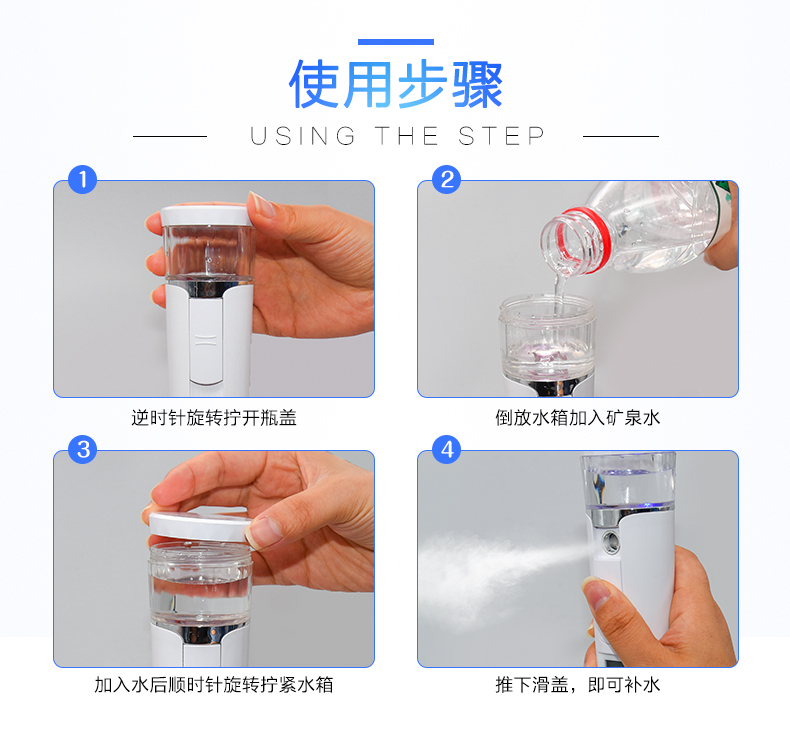 使用步骤

USING THE STEP

1

逆时针旋转拧开瓶盖

2

倒放水箱加入矿泉水

3

加入水后顺时针旋转拧紧水箱

4

推下滑盖，即可补水