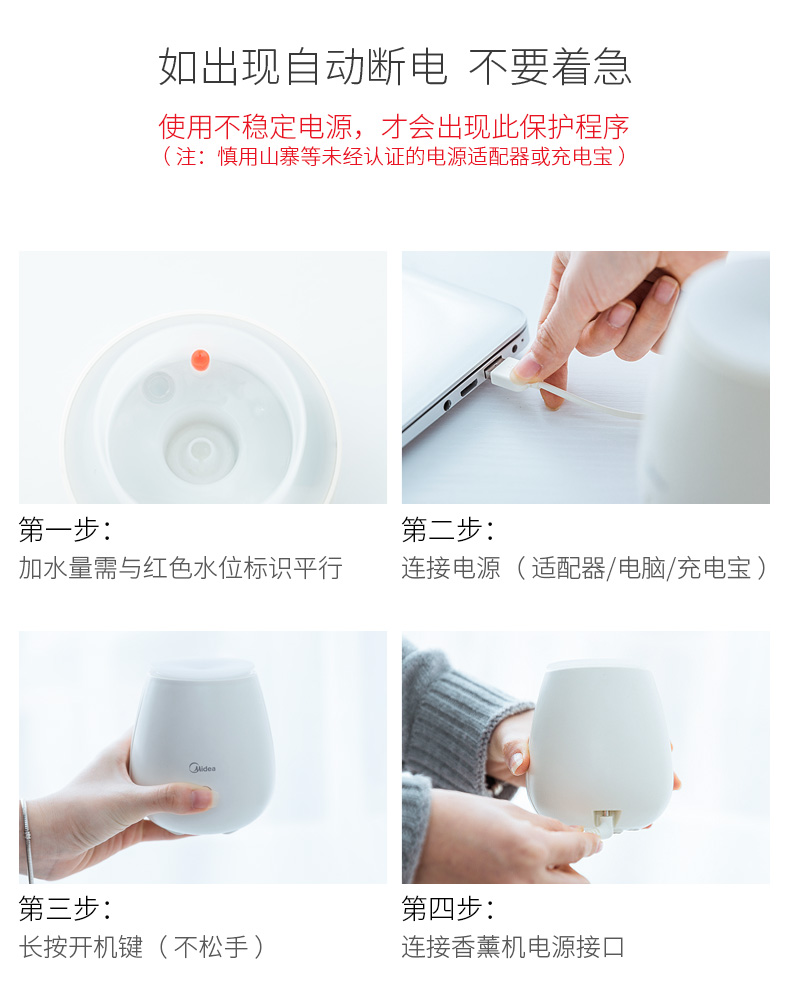 如出现自动断电 不要着急

使用不稳定电源，才会出现此保护程序
（注：慎用山寨等未经认证的电源适配器或充电宝）

第一步：
加水量需与红色水位标识平行

第二步：
连接电源（适配器/电脑/充电宝）

Midea

第三步：
长按开机键（不松手）

第四步：
连接香薰机电源接口