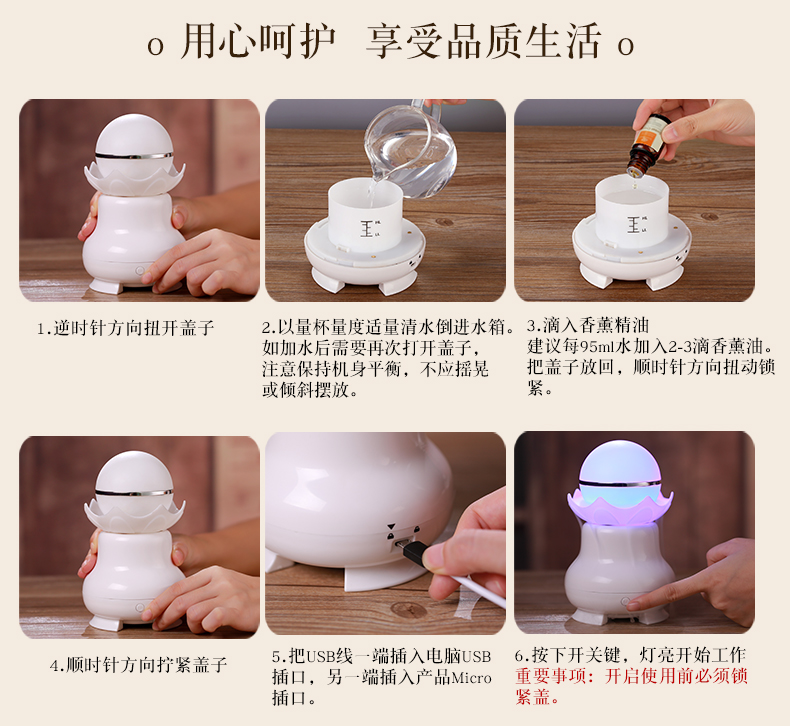 o 用心呵护 享受品质生活 o

1.逆时针方向扭开盖子

2.以量杯量度适量清水倒进水箱。如加水后需要再次打开盖子，注意保持机身平衡，不应摇晃或倾斜摆放。

3.滴入香薰精油
建议每95ml水加入2-3滴香薰油。把盖子放回，顺时针方向扭动锁紧。

4.顺时针方向拧紧盖子

5.把USB线一端插入电脑USB插口，另一端插入产品Micro插口。

6.按下开关键，灯亮开始工作
重要事项：开启使用前必须锁紧盖。