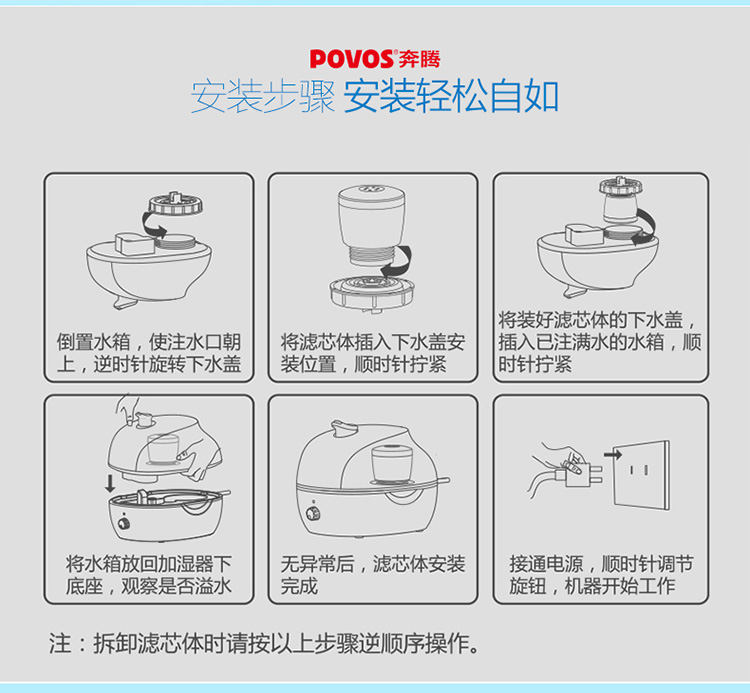 POVOS®奔腾

安装步骤 安装轻松自如

倒置水箱，使注水口朝上，逆时针旋转下水盖

将滤芯体插入下水盖安装位置，顺时针拧紧

将装好滤芯体的下水盖，插入已注满水的水箱，顺时针拧紧

将水箱放回加湿器下底座，观察是否溢水

无异常后，滤芯体安装完成

接通电源，顺时针调节旋钮，机器开始工作

注：拆卸滤芯体时请按以上步骤逆顺序操作。