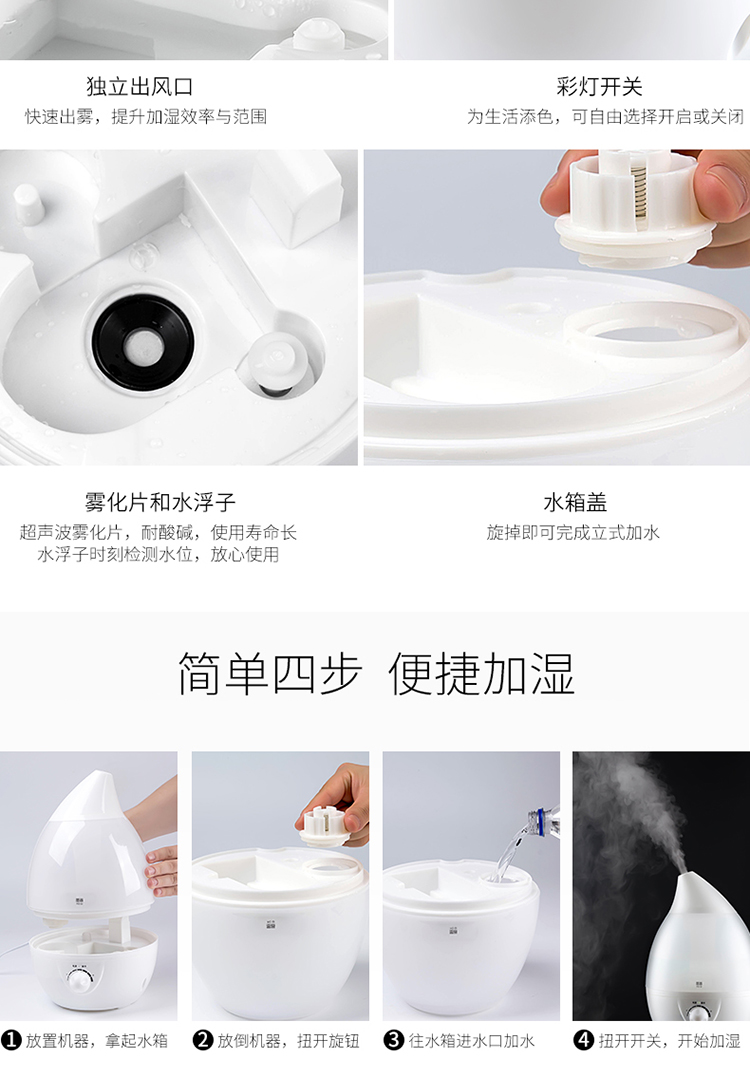 独立出风口
快速出雾，提升加湿效率与范围

彩灯开关
为生活添色，可自由选择开启或关闭

雾化片和水浮子
超声波雾化片，耐酸碱，使用寿命长
水浮子时刻检测水位，放心使用

水箱盖
旋掉即可完成立式加水

简单四步 便捷加湿

❶ 放置机器，拿起水箱

❷ 放倒机器，扭开旋钮

❸ 往水箱进水口加水

❹ 扭开开关，开始加湿