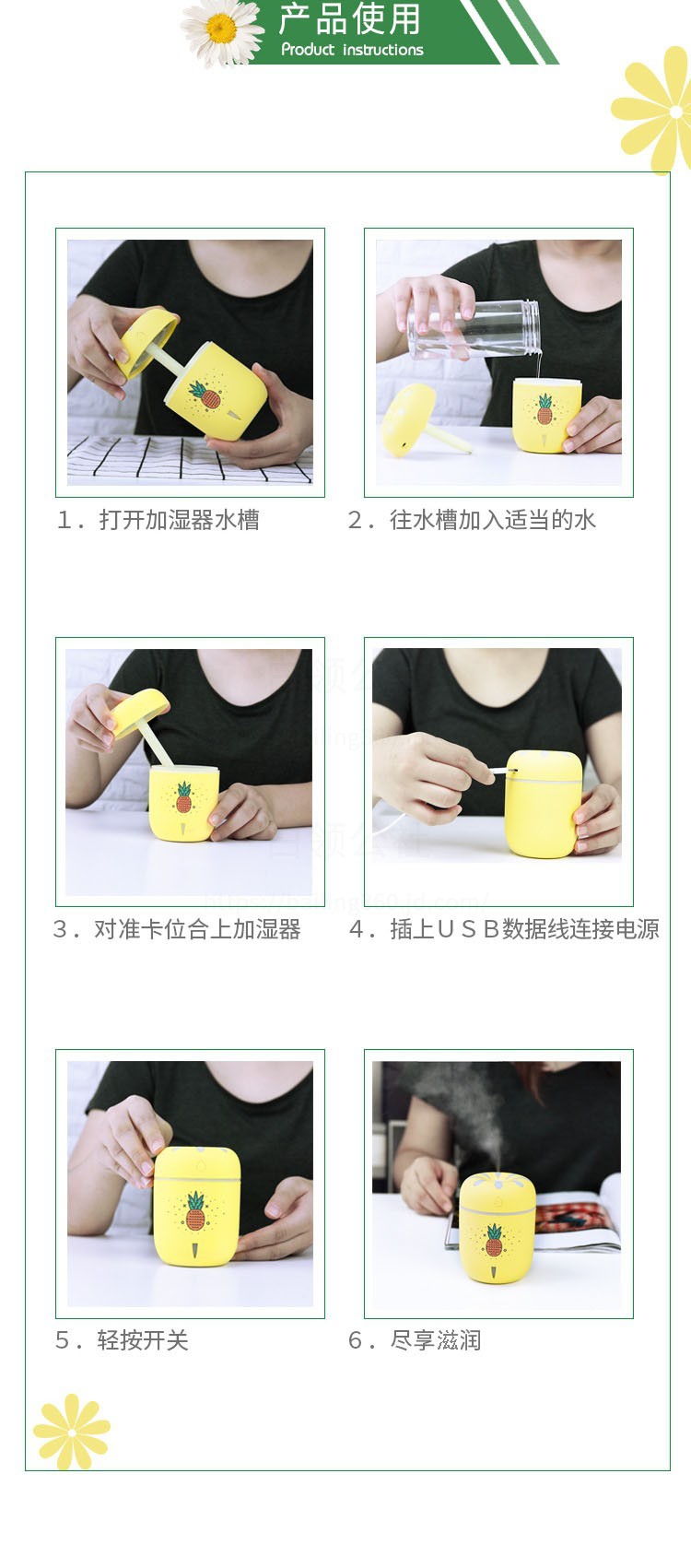 产品使用
Product instructions

1．打开加湿器水槽

2．往水槽加入适当的水

3．对准卡位合上加湿器

4．插上ＵＳＢ数据线连接电源

5．轻按开关

6．尽享滋润