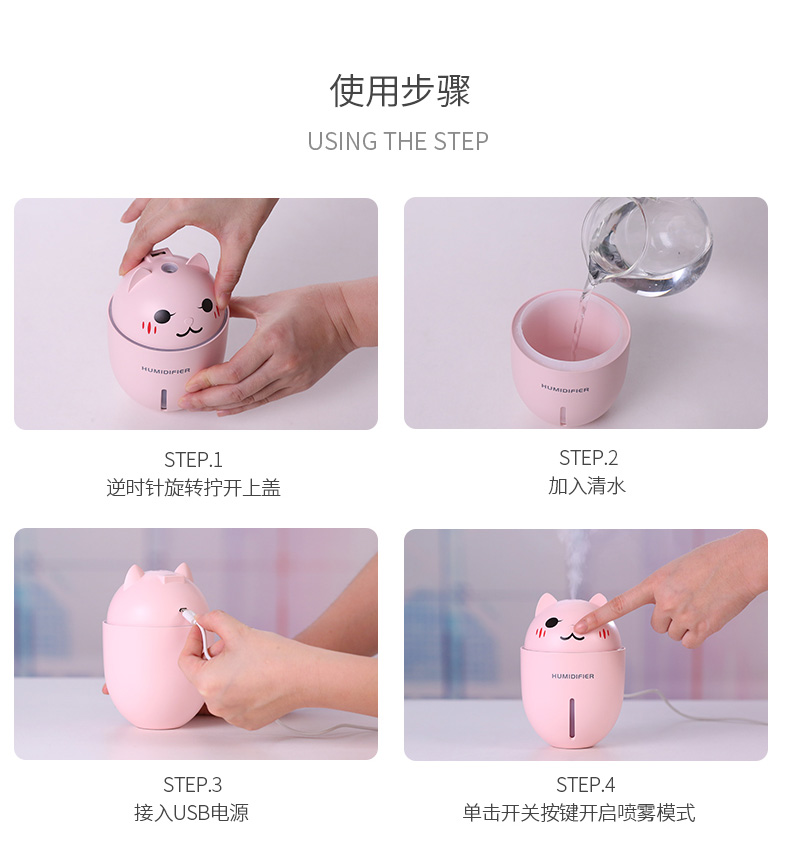 使用步骤
USING THE STEP

HUMIDIFIER

STEP.1
逆时针旋转拧开上盖

HUMIDIFIER

STEP.2
加入清水

STEP.3
接入USB电源

HUMIDIFIER

STEP.4
单击开关按键开启喷雾模式