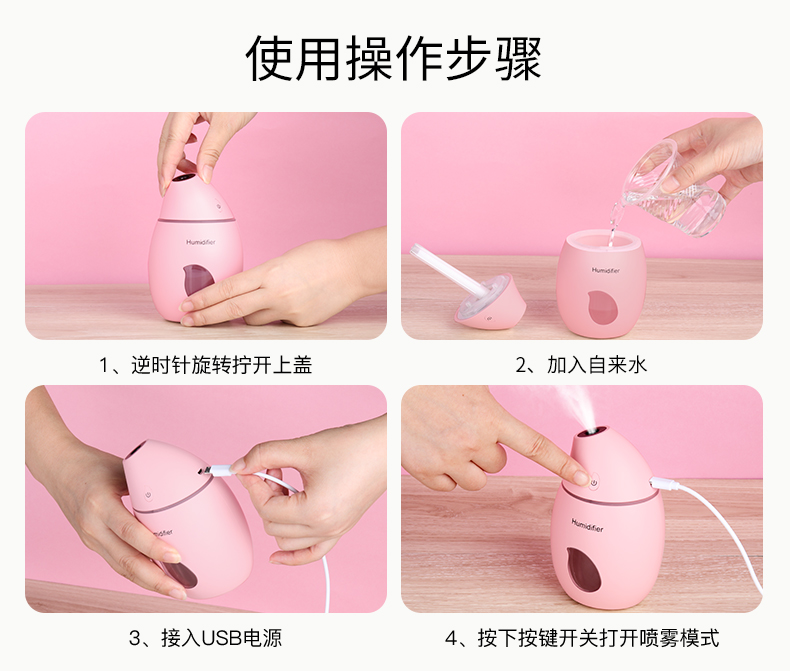 使用操作步骤

Humidifier

1、逆时针旋转拧开上盖

Humidifier

2、加入自来水

Humidifier

3、接入USB电源

Humidifier

4、按下按键开关打开喷雾模式