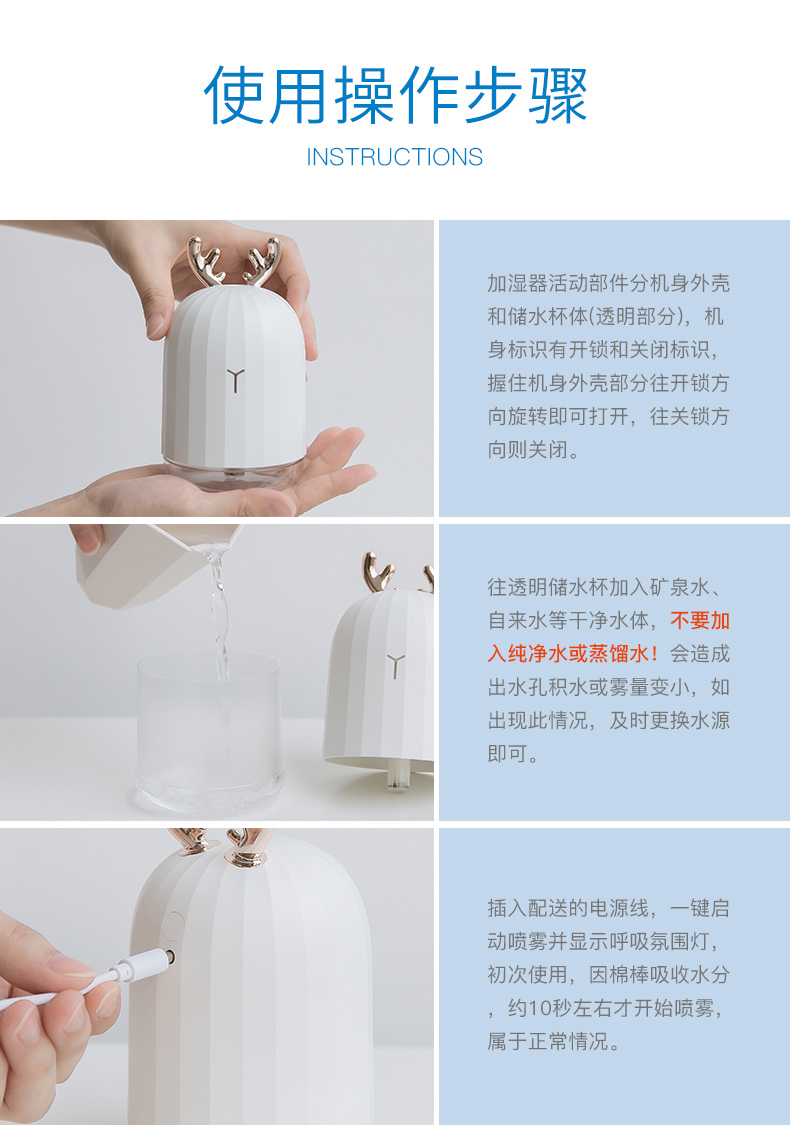 使用操作步骤

INSTRUCTIONS

加湿器活动部件分机身外壳和储水杯体(透明部分)，机身标识有开锁和关闭标识，握住机身外壳部分往开锁方向旋转即可打开，往关锁方向则关闭。

往透明储水杯加入矿泉水、自来水等干净水体，不要加入纯净水或蒸馏水！会造成出水孔积水或雾量变小，如出现此情况，及时更换水源即可。

插入配送的电源线，一键启动喷雾并显示呼吸氛围灯，初次使用，因棉棒吸收水分，约10秒左右才开始喷雾，属于正常情况。