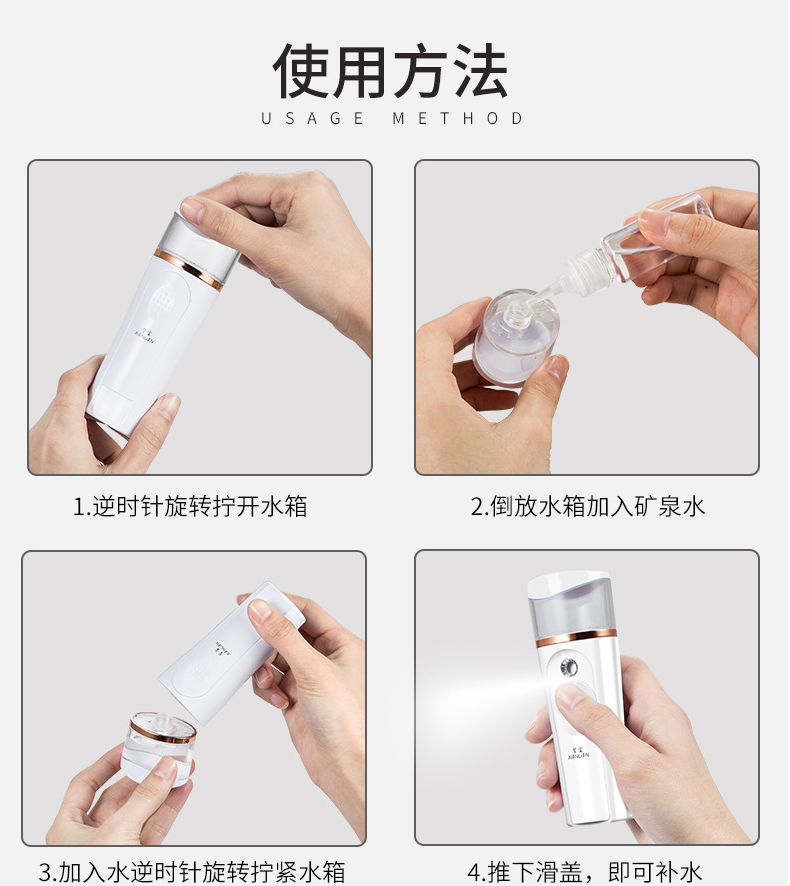 使用方法
USAGE METHOD

1.逆时针旋转拧开水箱

2.倒放水箱加入矿泉水

3.加入水逆时针旋转拧紧水箱

4.推下滑盖，即可补水