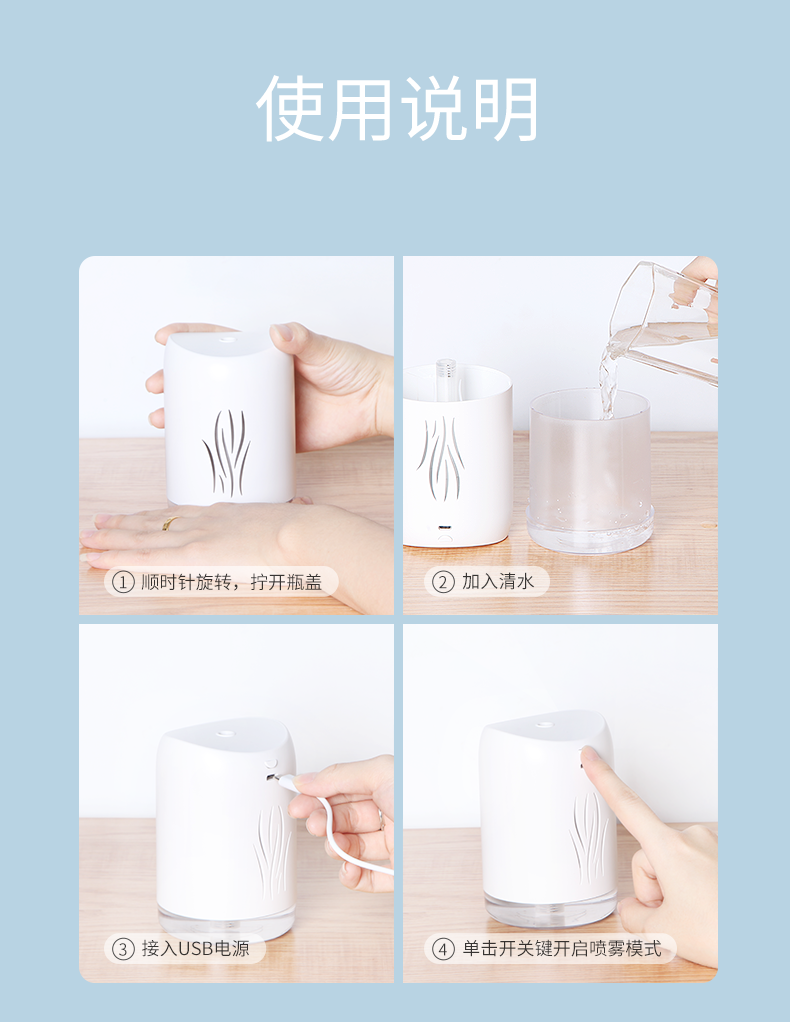 使用说明

① 顺时针旋转，拧开瓶盖

② 加入清水

③ 接入USB电源

④ 单击开关键开启喷雾模式