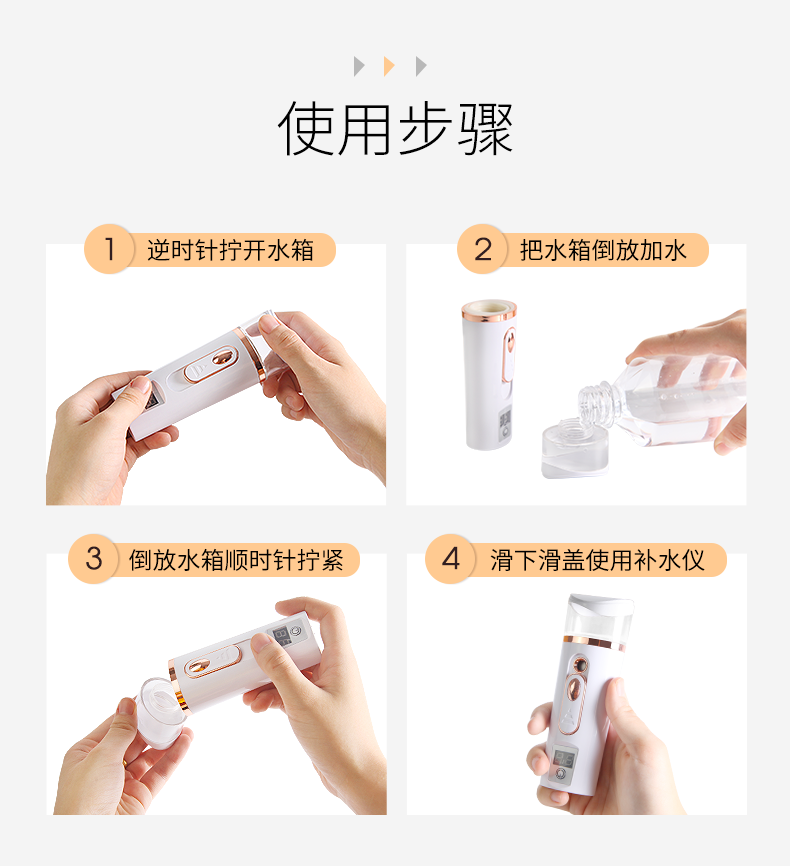 使用步骤

1 逆时针拧开水箱

2 把水箱倒放加水

3 倒放水箱顺时针拧紧

4 滑下滑盖使用补水仪