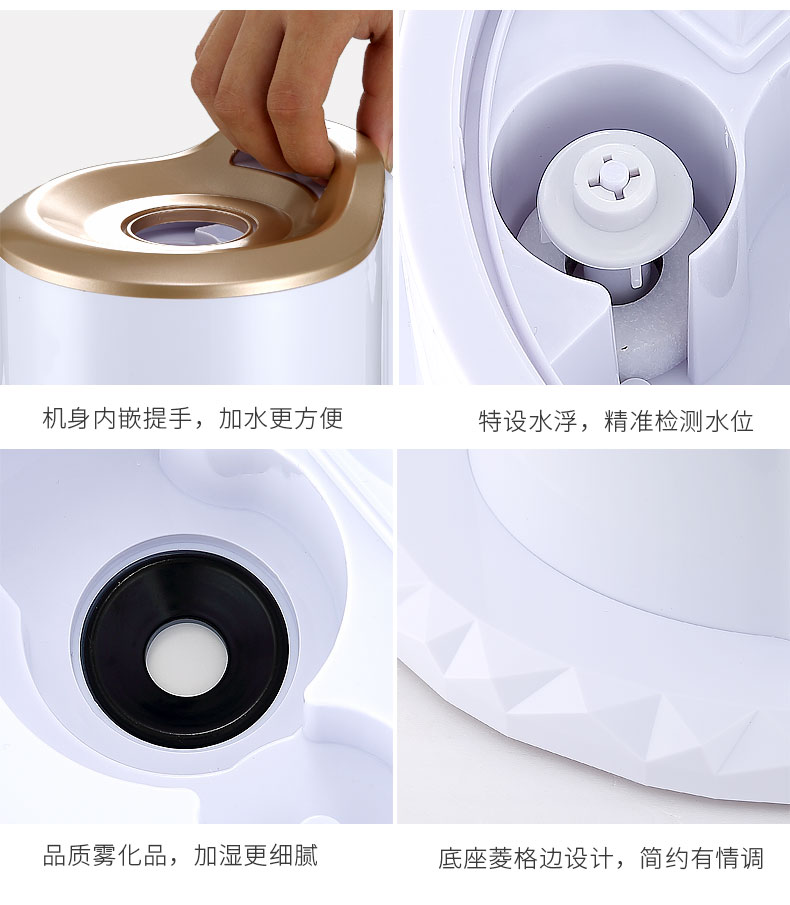 机身内嵌提手，加水更方便

特设水浮，精准检测水位

品质雾化品，加湿更细腻

底座菱格边设计，简约有情调