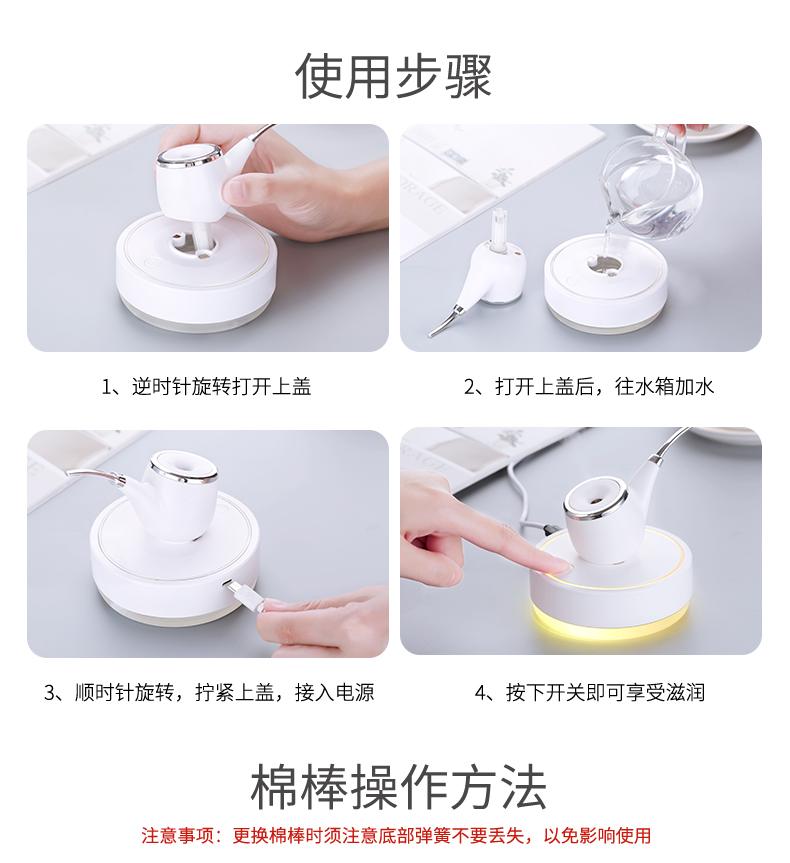 使用步骤

1、逆时针旋转打开上盖

2、打开上盖后，往水箱加水

3、顺时针旋转，拧紧上盖，接入电源

4、按下开关即可享受滋润

棉棒操作方法

注意事项：更换棉棒时须注意底部弹簧不要丢失，以免影响使用