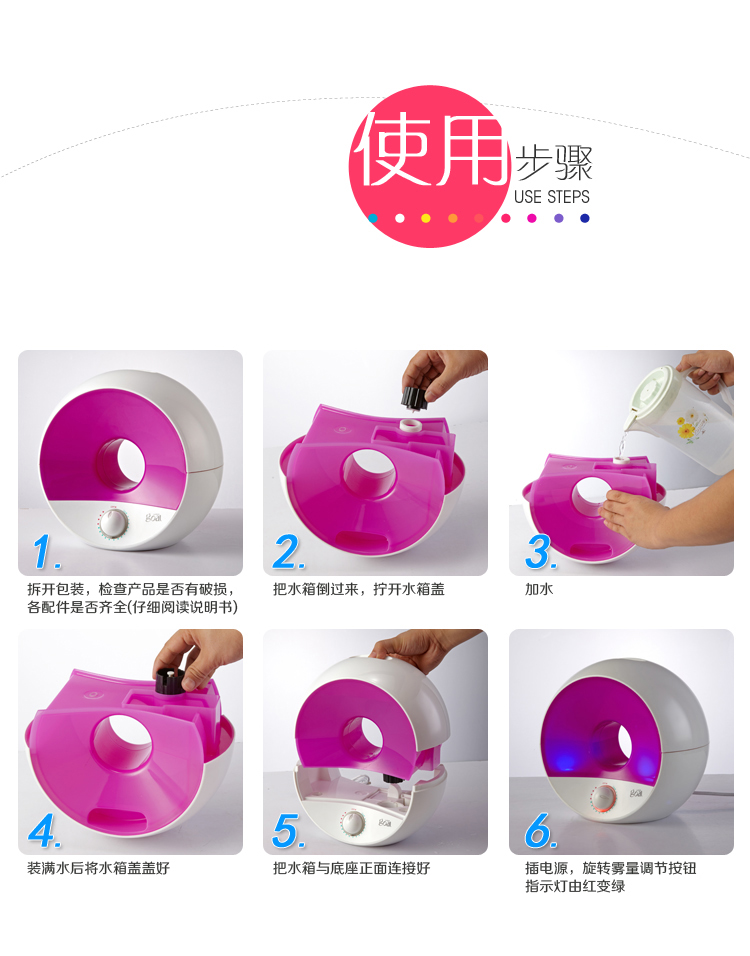 使用步骤
USE STEPS

1.
拆开包装，检查产品是否有破损，各配件是否齐全(仔细阅读说明书)

2.
把水箱倒过来，拧开水箱盖

3.
加水

4.
装满水后将水箱盖盖好

5.
把水箱与底座正面连接好

6.
插电源，旋转雾量调节按钮
指示灯由红变绿