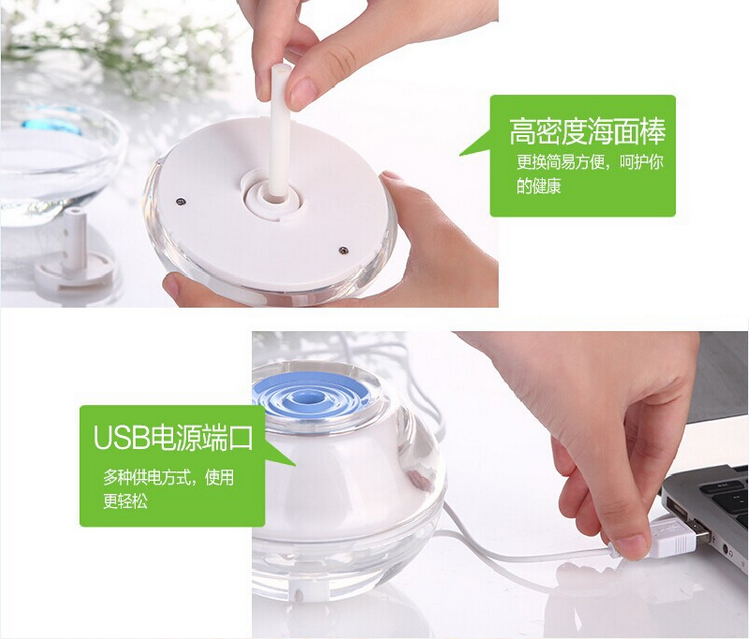 高密度海面棒

更换简易方便，呵护你的健康

USB电源端口

多种供电方式，使用更轻松