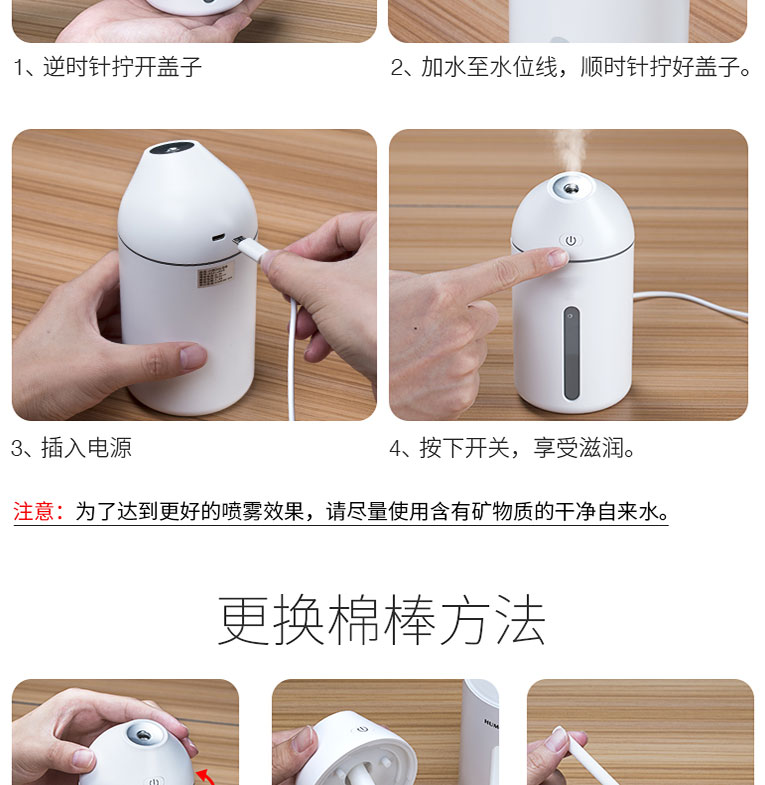 1、逆时针拧开盖子

2、加水至水位线，顺时针拧好盖子。

3、插入电源

4、按下开关，享受滋润。

注意：为了达到更好的喷雾效果，请尽量使用含有矿物质的干净自来水。

更换棉棒方法

HUM