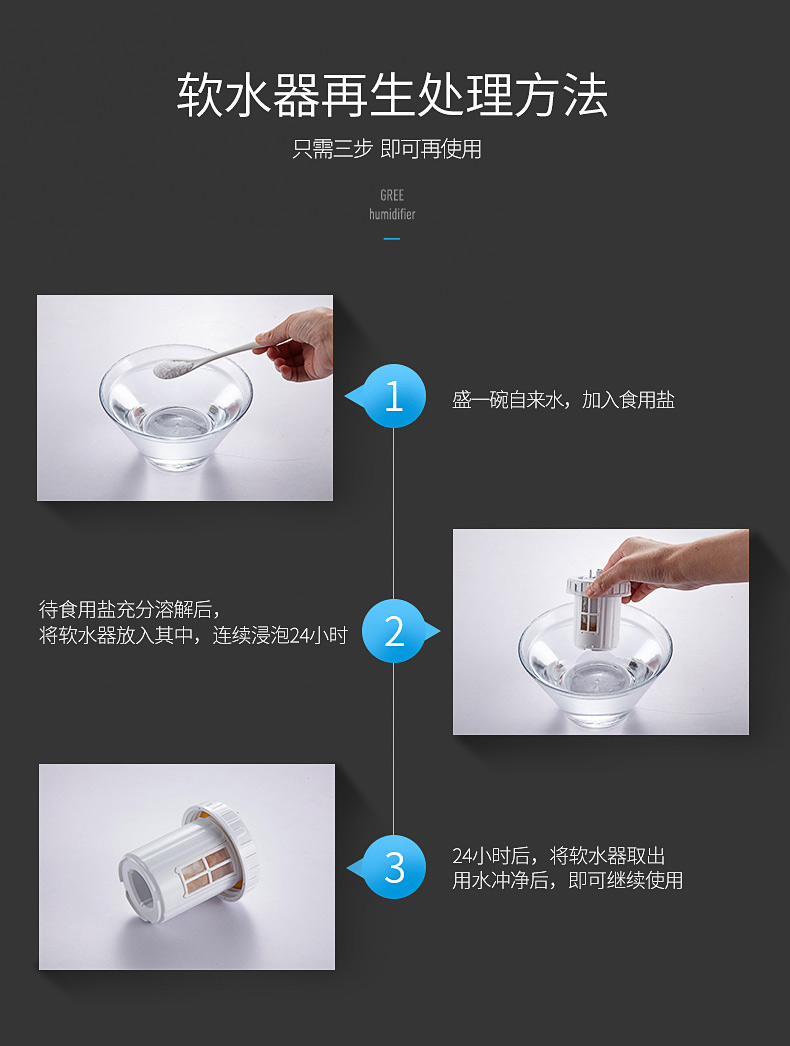 软水器再生处理方法

只需三步 即可再使用

GREE
humidifier

1

盛一碗自来水，加入食用盐

待食用盐充分溶解后，
将软水器放入其中，连续浸泡24小时

2

3

24小时后，将软水器取出
用水冲净后，即可继续使用