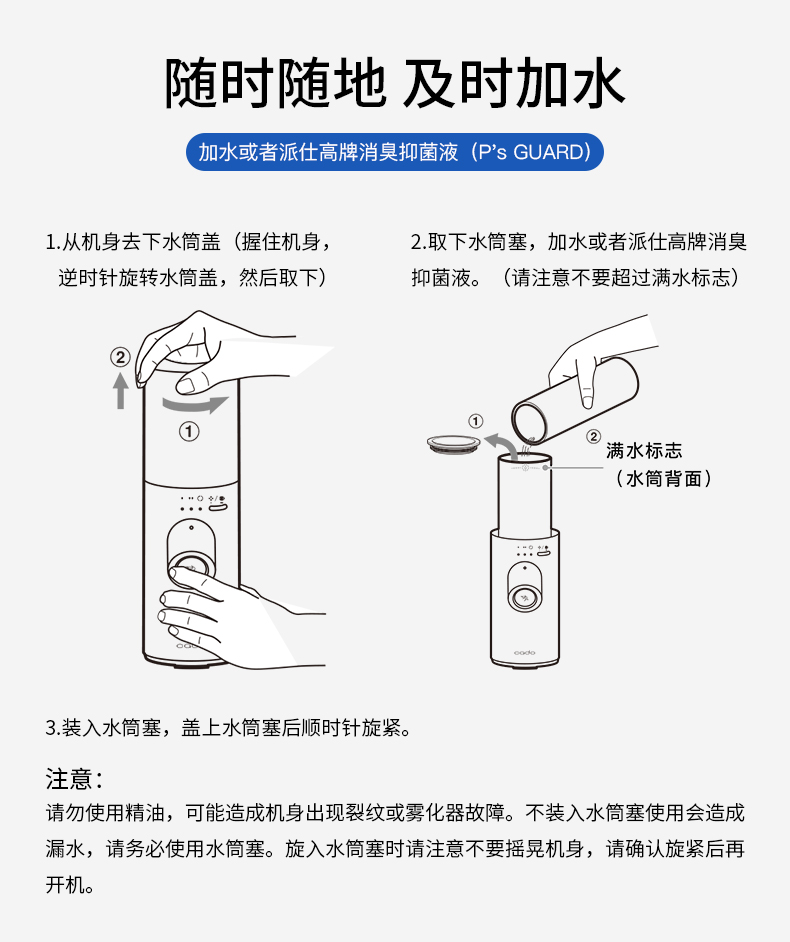 随时随地 及时加水

加水或者派仕高牌消臭抑菌液（P's GUARD）

1.从机身去下水筒盖（握住机身，逆时针旋转水筒盖，然后取下）

②

①

cado

2.取下水筒塞，加水或者派仕高牌消臭抑菌液。（请注意不要超过满水标志）

①

②

满水标志
（水筒背面）

cado

3.装入水筒塞，盖上水筒塞后顺时针旋紧。

注意：
请勿使用精油，可能造成机身出现裂纹或雾化器故障。不装入水筒塞使用会造成漏水，请务必使用水筒塞。旋入水筒塞时请注意不要摇晃机身，请确认旋紧后再开机。