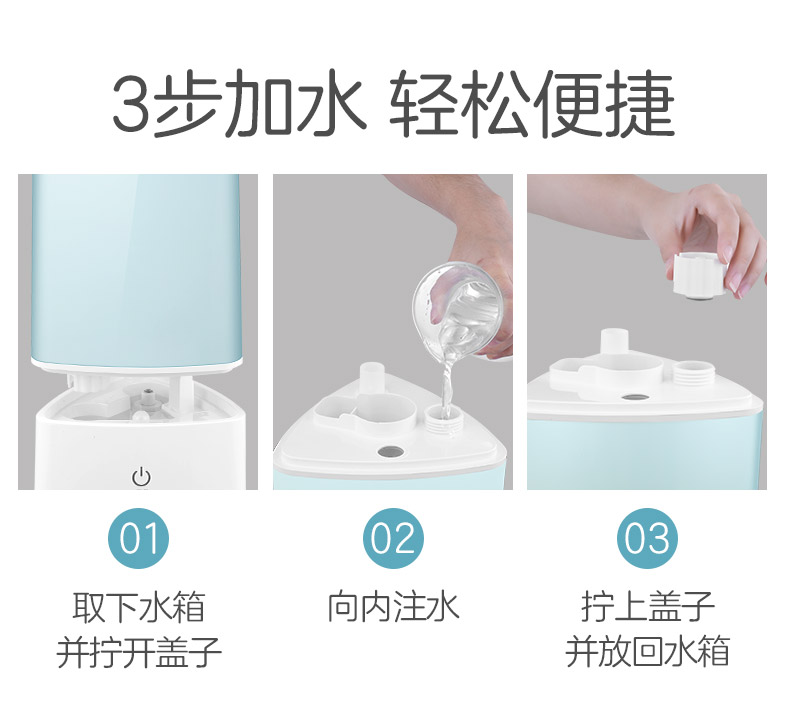 3步加水 轻松便捷

01
取下水箱
并拧开盖子

02
向内注水

03
拧上盖子
并放回水箱