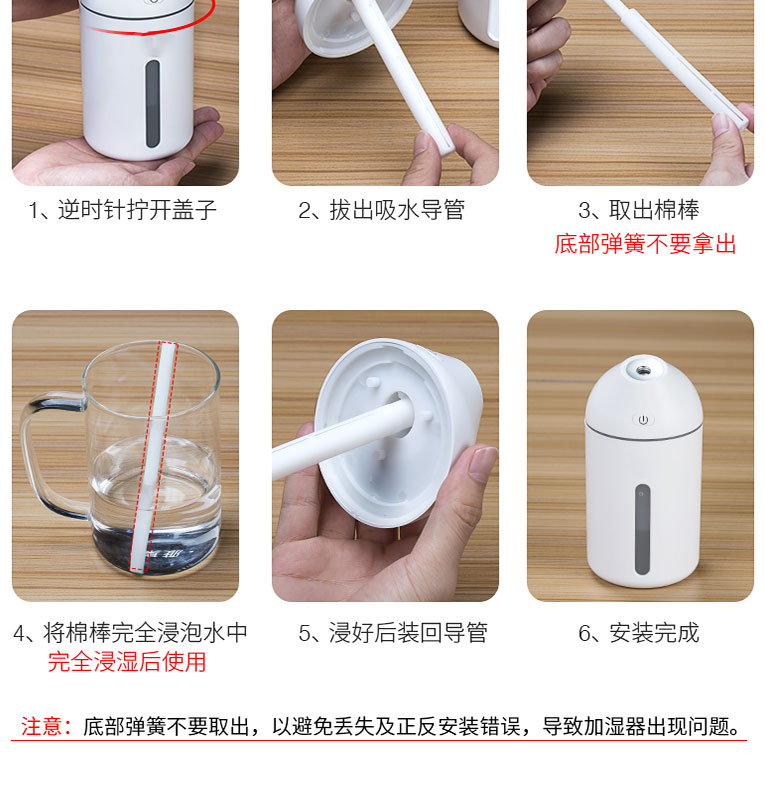 1、逆时针拧开盖子

2、拔出吸水导管

3、取出棉棒
底部弹簧不要拿出

4、将棉棒完全浸泡水中
完全浸湿后使用

5、浸好后装回导管

6、安装完成

注意：底部弹簧不要取出，以避免丢失及正反安装错误，导致加湿器出现问题。