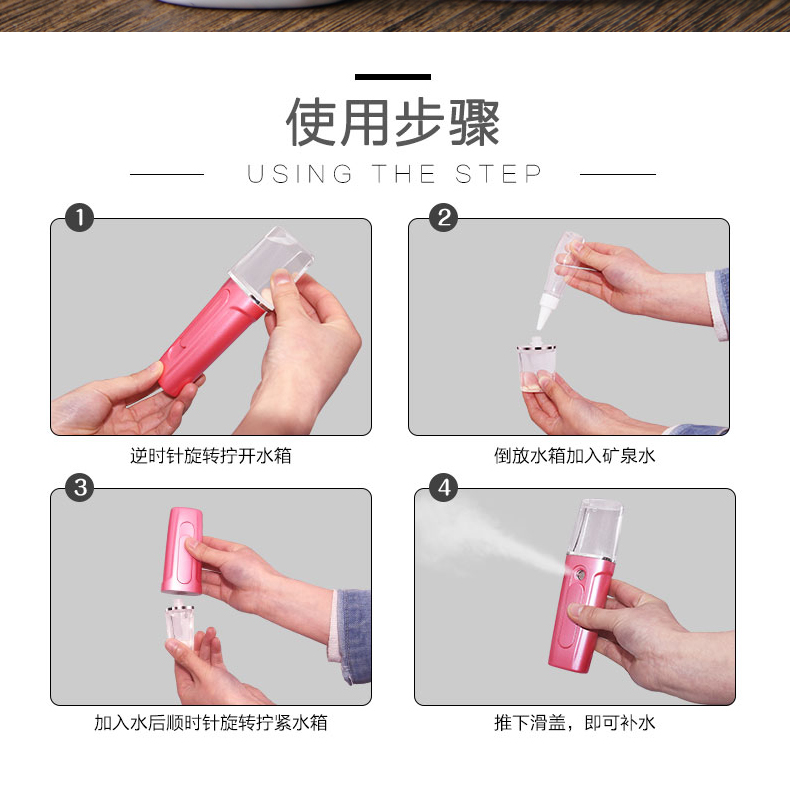 使用步骤

USING THE STEP

1

逆时针旋转拧开水箱

2

倒放水箱加入矿泉水

3

加入水后顺时针旋转拧紧水箱

4

推下滑盖，即可补水