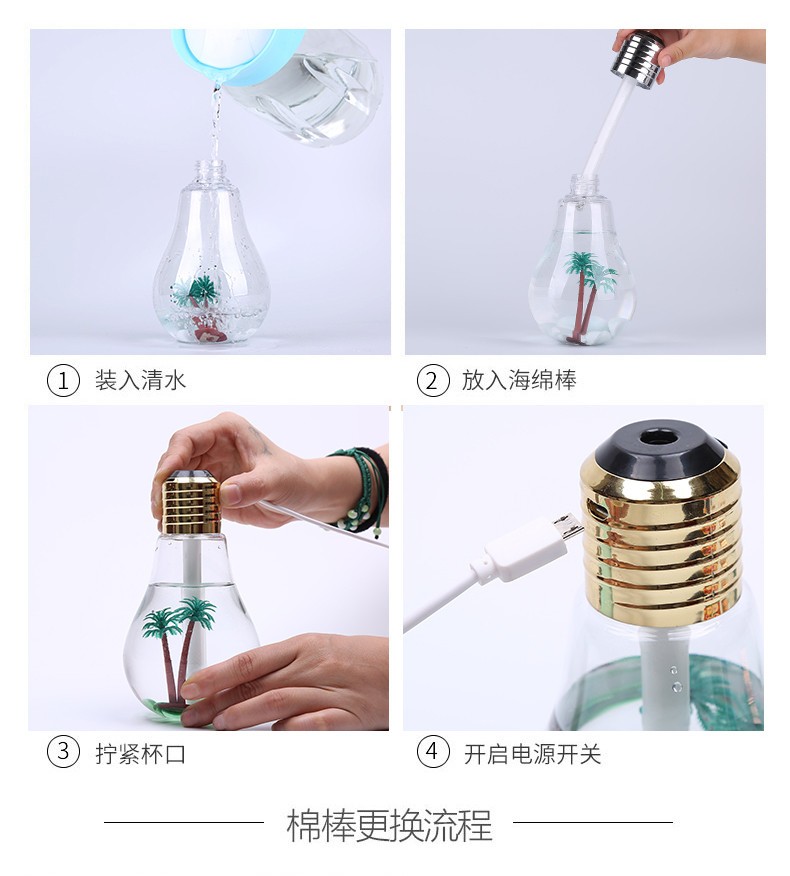 ① 装入清水

② 放入海绵棒

③ 拧紧杯口

④ 开启电源开关

棉棒更换流程