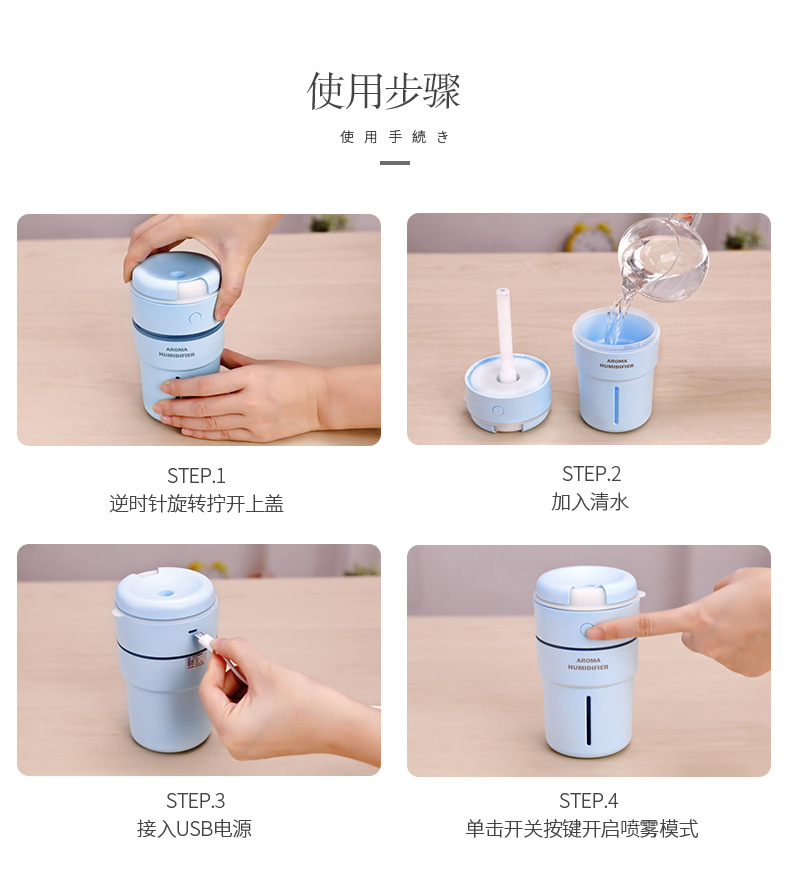 使用步骤

使用手続き

AROMA HUMIDIFIER

STEP.1
逆时针旋转拧开上盖

AROMA HUMIDIFIER

STEP.2
加入清水

STEP.3
接入USB电源

AROMA HUMIDIFIER

STEP.4
单击开关按键开启喷雾模式