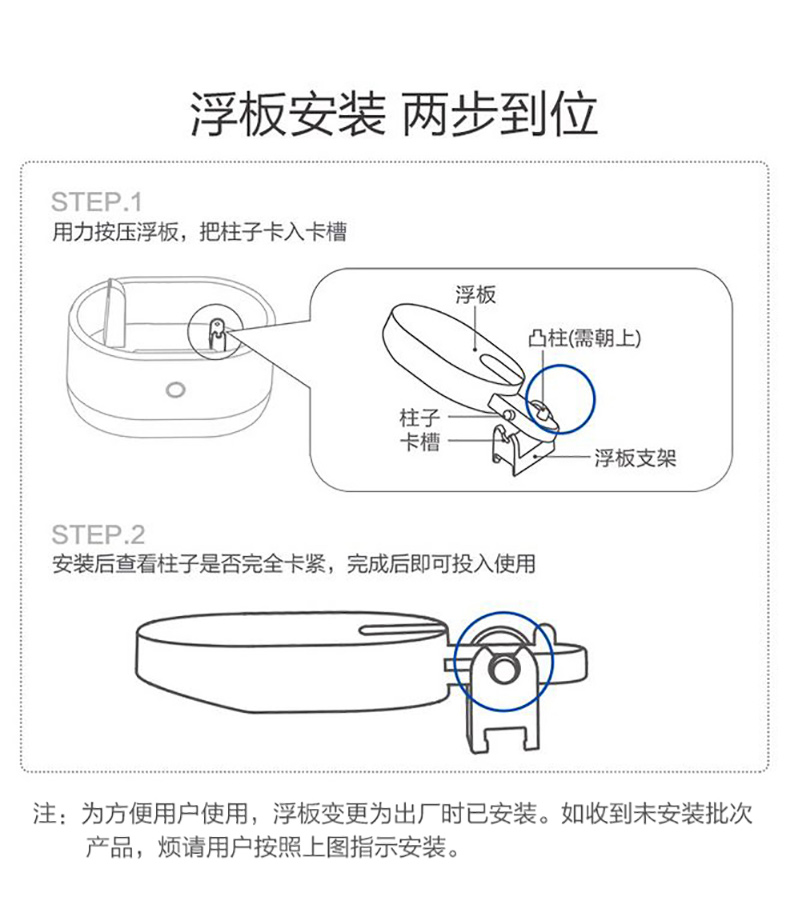 浮板安装 两步到位

STEP.1
用力按压浮板，把柱子卡入卡槽

浮板
凸柱(需朝上)
柱子
卡槽
浮板支架

STEP.2
安装后查看柱子是否完全卡紧，完成后即可投入使用

注：为方便用户使用，浮板变更为出厂时已安装。如收到未安装批次产品，烦请用户按照上图指示安装。