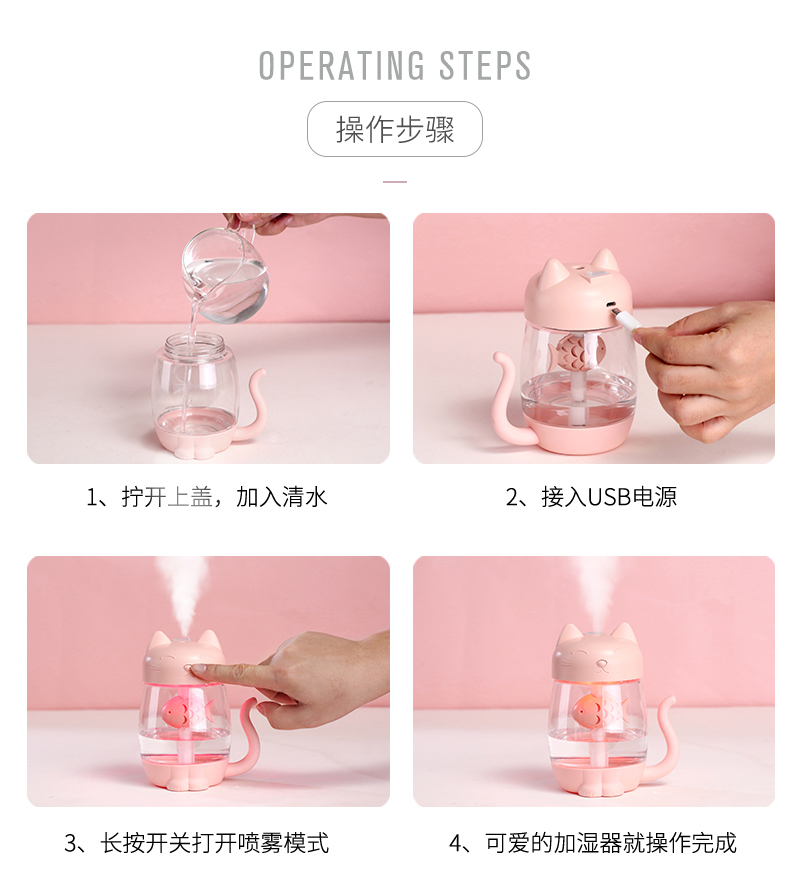 OPERATING STEPS

操作步骤

1、拧开上盖，加入清水

2、接入USB电源

3、长按开关打开喷雾模式

4、可爱的加湿器就操作完成