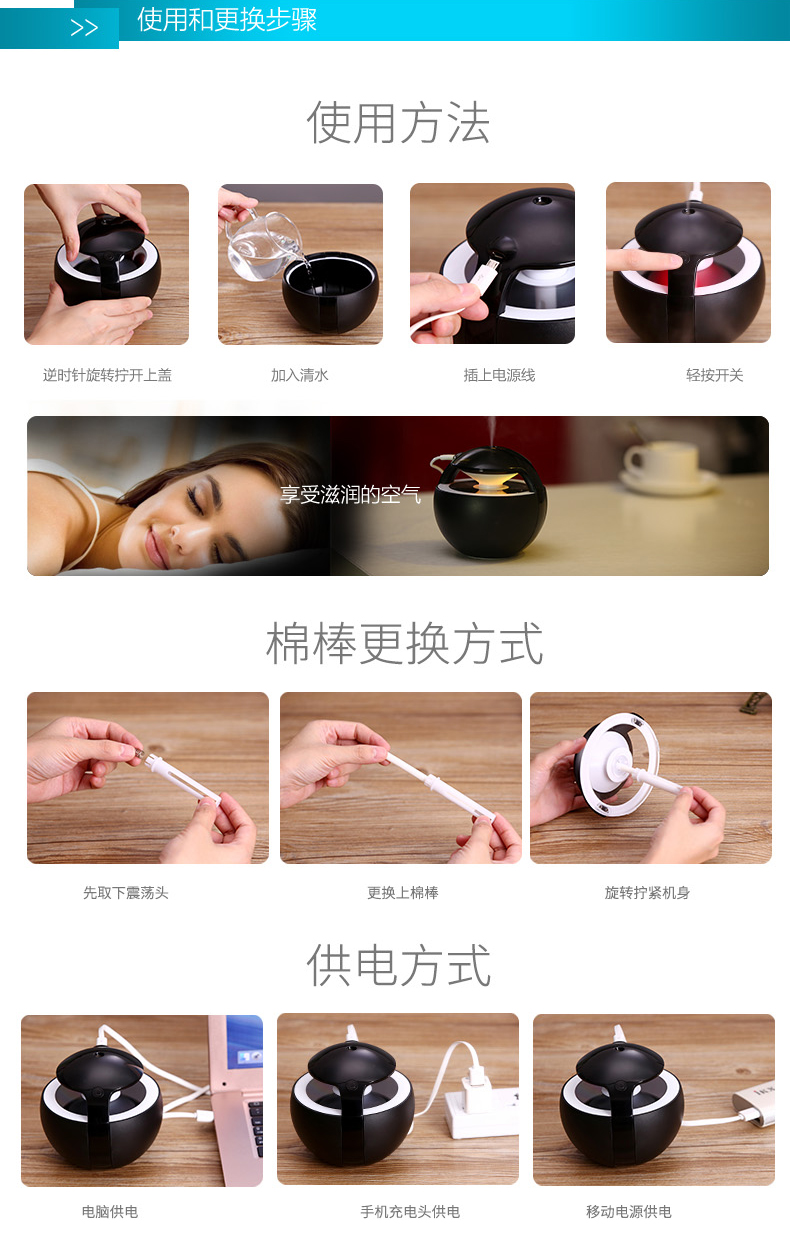 >> 使用和更换步骤

使用方法

逆时针旋转拧开上盖

加入清水

插上电源线

轻按开关

享受滋润的空气

棉棒更换方式

先取下震荡头

更换上棉棒

旋转拧紧机身

供电方式

电脑供电

手机充电头供电

移动电源供电