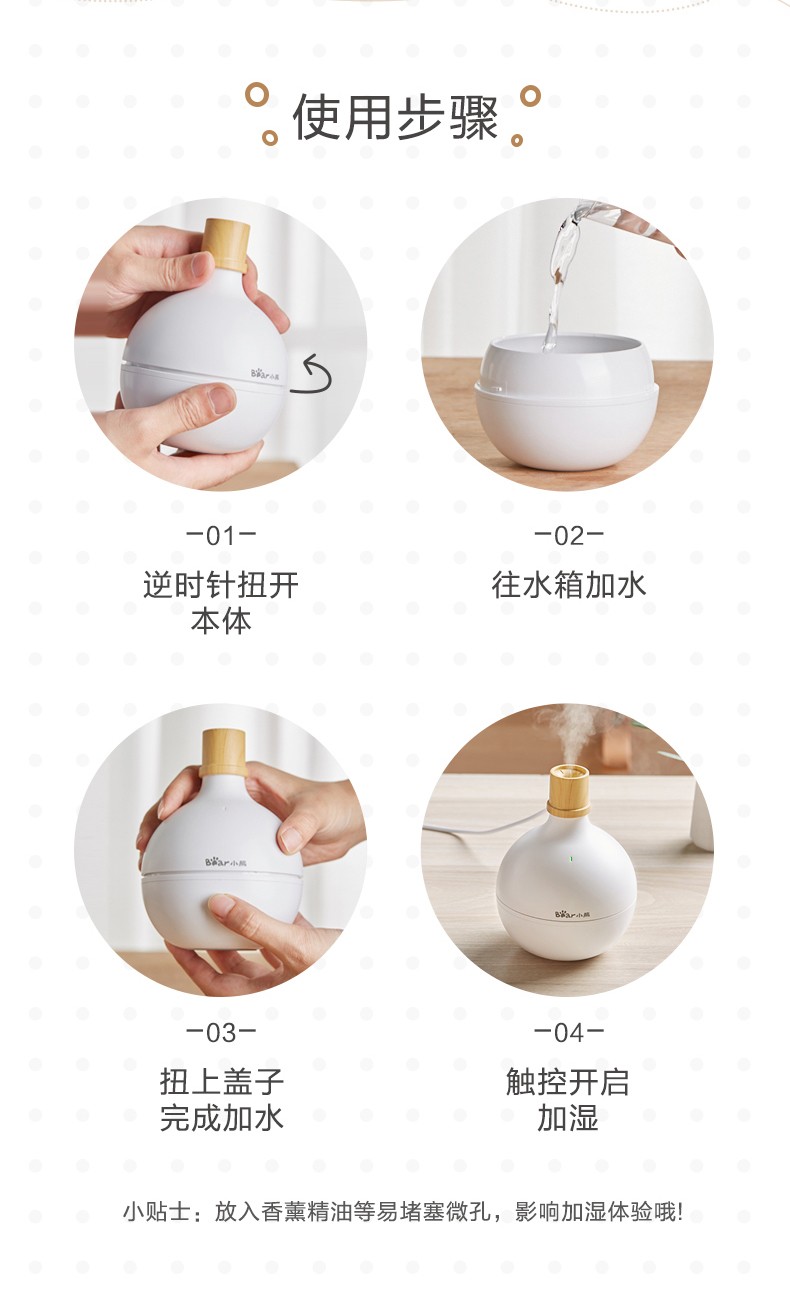 使用步骤

Bear小熊

-01-

逆时针扭开本体

-02-

往水箱加水

Bear小熊

-03-

扭上盖子完成加水

Bear小熊

-04-

触控开启加湿

小贴士：放入香薰精油等易堵塞微孔，影响加湿体验哦!